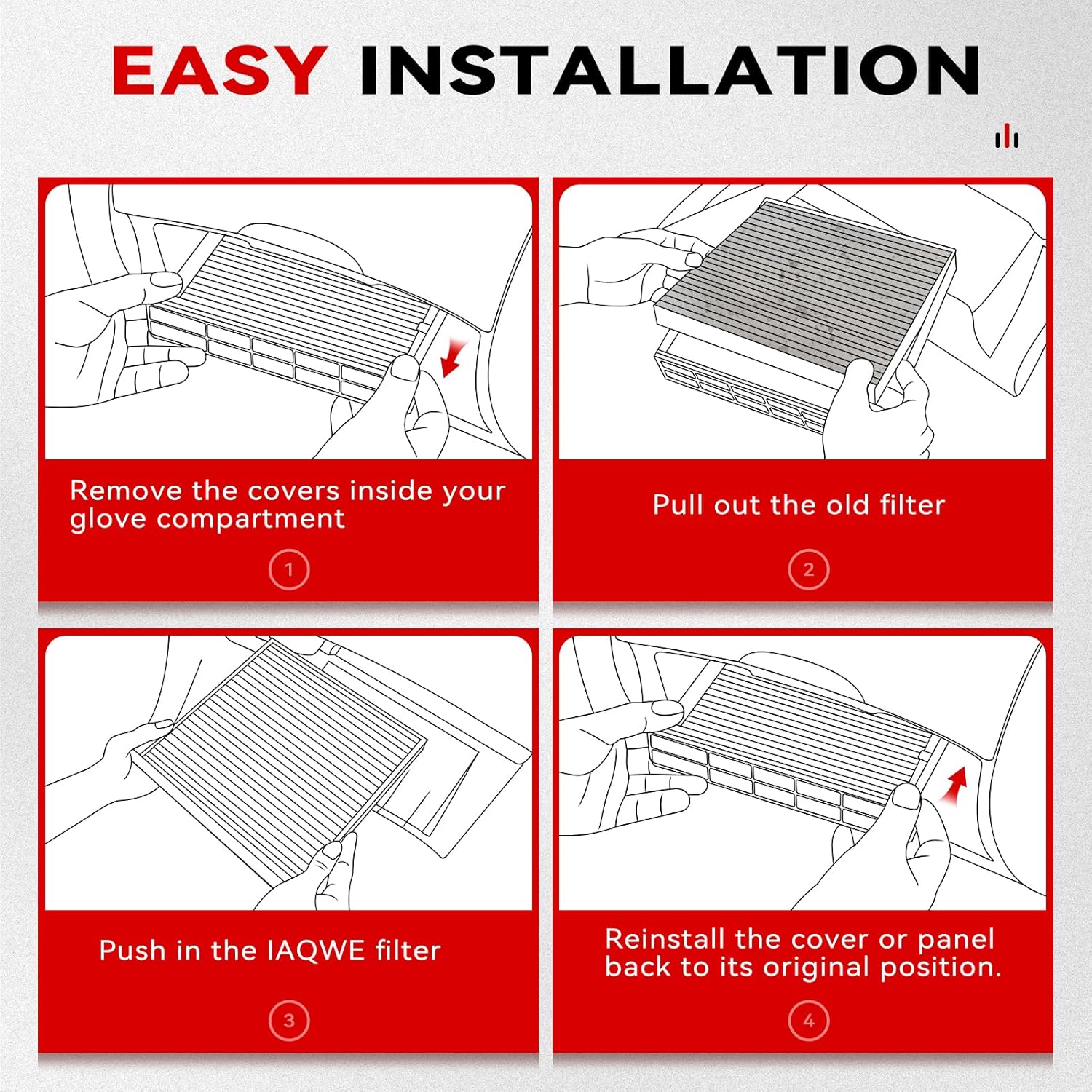 EASY INSTALLATION

Remove the covers inside your glove compartment

1

Pull out the old filter

2

Push in the IAQWE filter

3

Reinstall the cover or panel back to its original position.

4