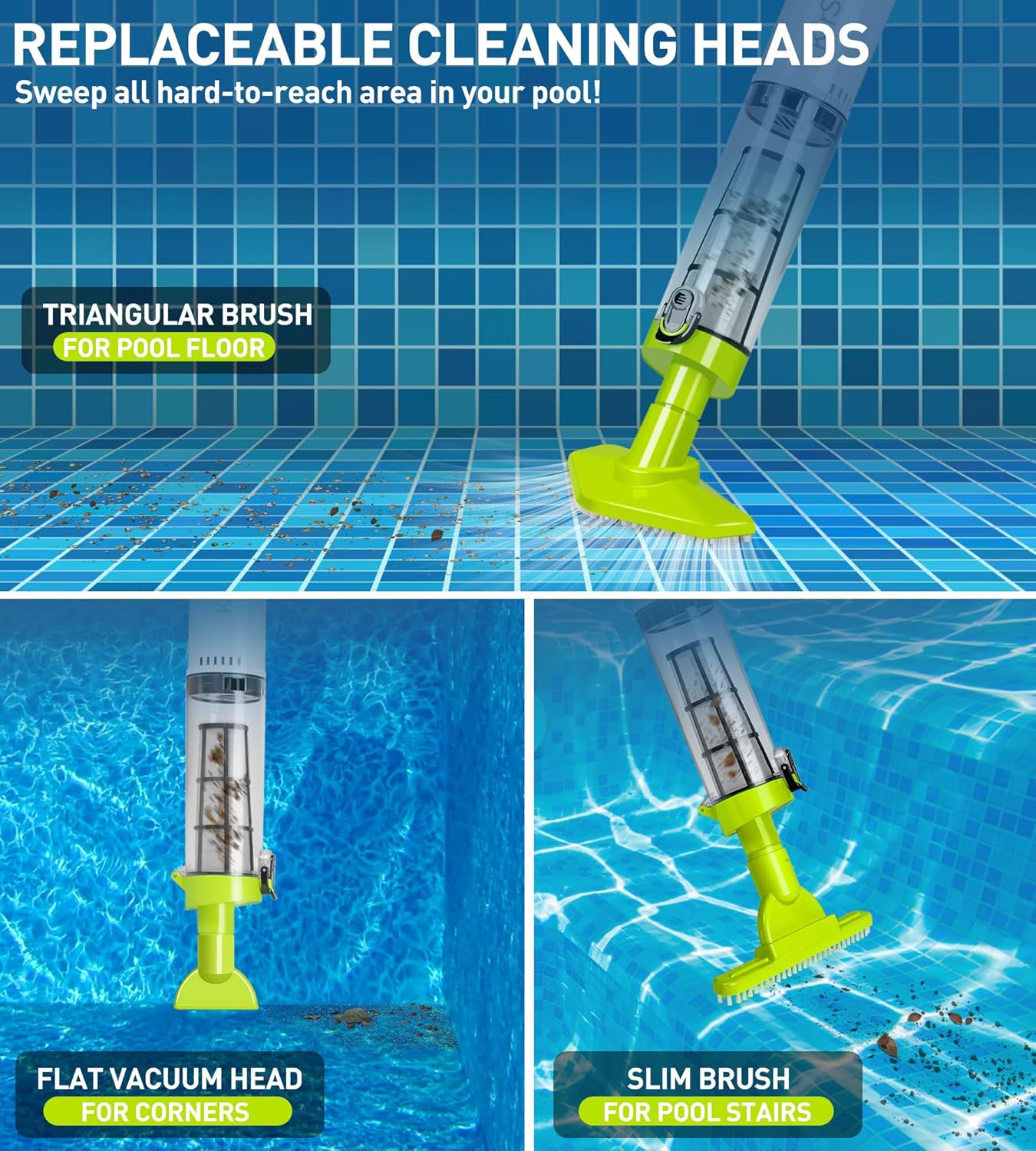 REPLACEABLE CLEANING HEADS
Sweep all hard-to-reach area in your pool!

TRIANGULAR BRUSH
FOR POOL FLOOR

FLAT VACUUM HEAD
FOR CORNERS

SLIM BRUSH
FOR POOL STAIRS