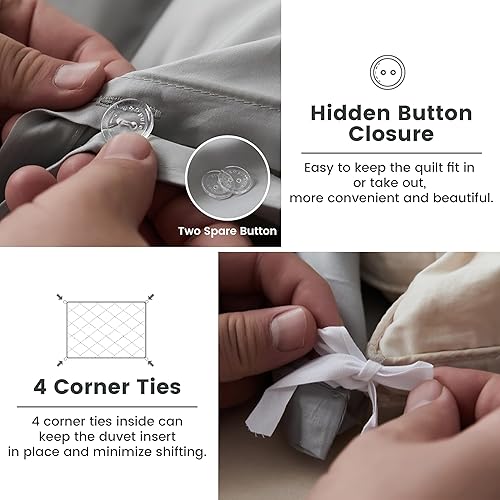 Two Spare Button

Hidden Button Closure

Easy to keep the quilt fit in or take out, more convenient and beautiful.

4 Corner Ties

4 corner ties inside can keep the duvet insert in place and minimize shifting.