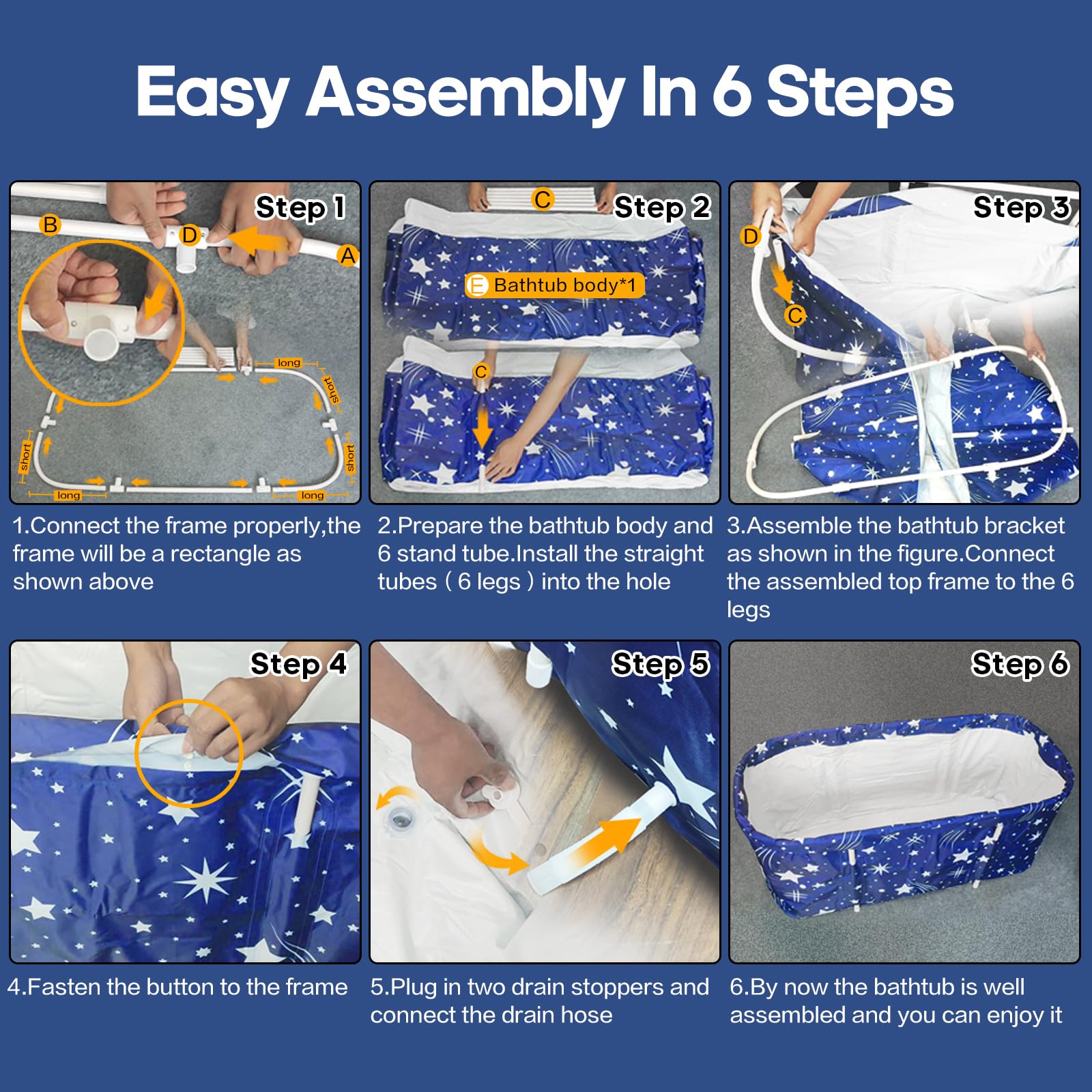 Easy Assembly In 6 Steps

Step 1

B
D
A
long
short
short
short
long
long

1.Connect the frame properly,the frame will be a rectangle as shown above

Step 2

C
E Bathtub body*1
C

2.Prepare the bathtub body and 6 stand tube.Install the straight tubes（6 legs）into the hole

Step 3

D
C

3.Assemble the bathtub bracket as shown in the figure.Connect the assembled top frame to the 6 legs

Step 4

4.Fasten the button to the frame

Step 5

5.Plug in two drain stoppers and connect the drain hose

Step 6

6.By now the bathtub is well assembled and you can enjoy it