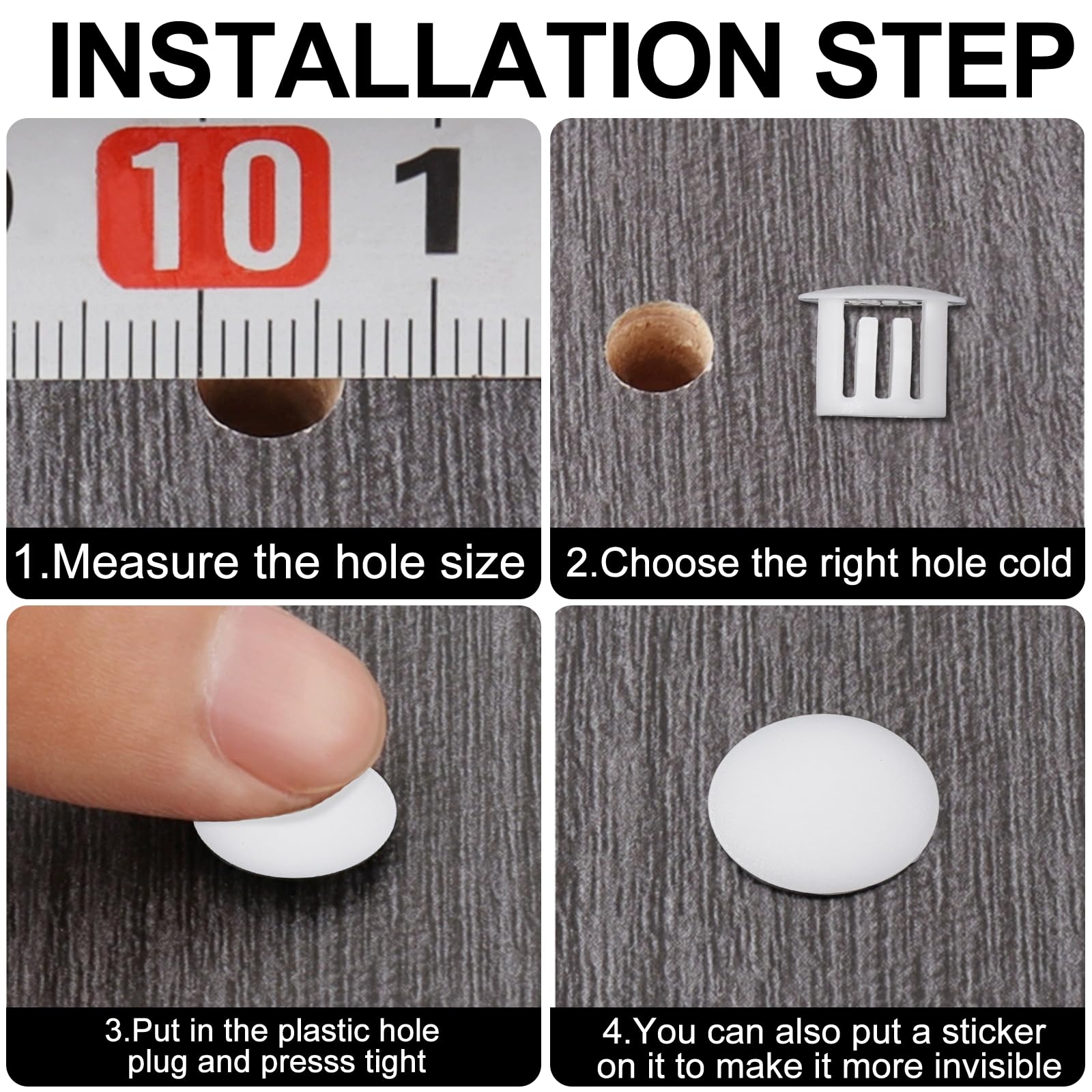 INSTALLATION STEP

10 1

1.Measure the hole size

2.Choose the right hole cold

3.Put in the plastic hole plug and presss tight

4.You can also put a sticker on it to make it more invisible