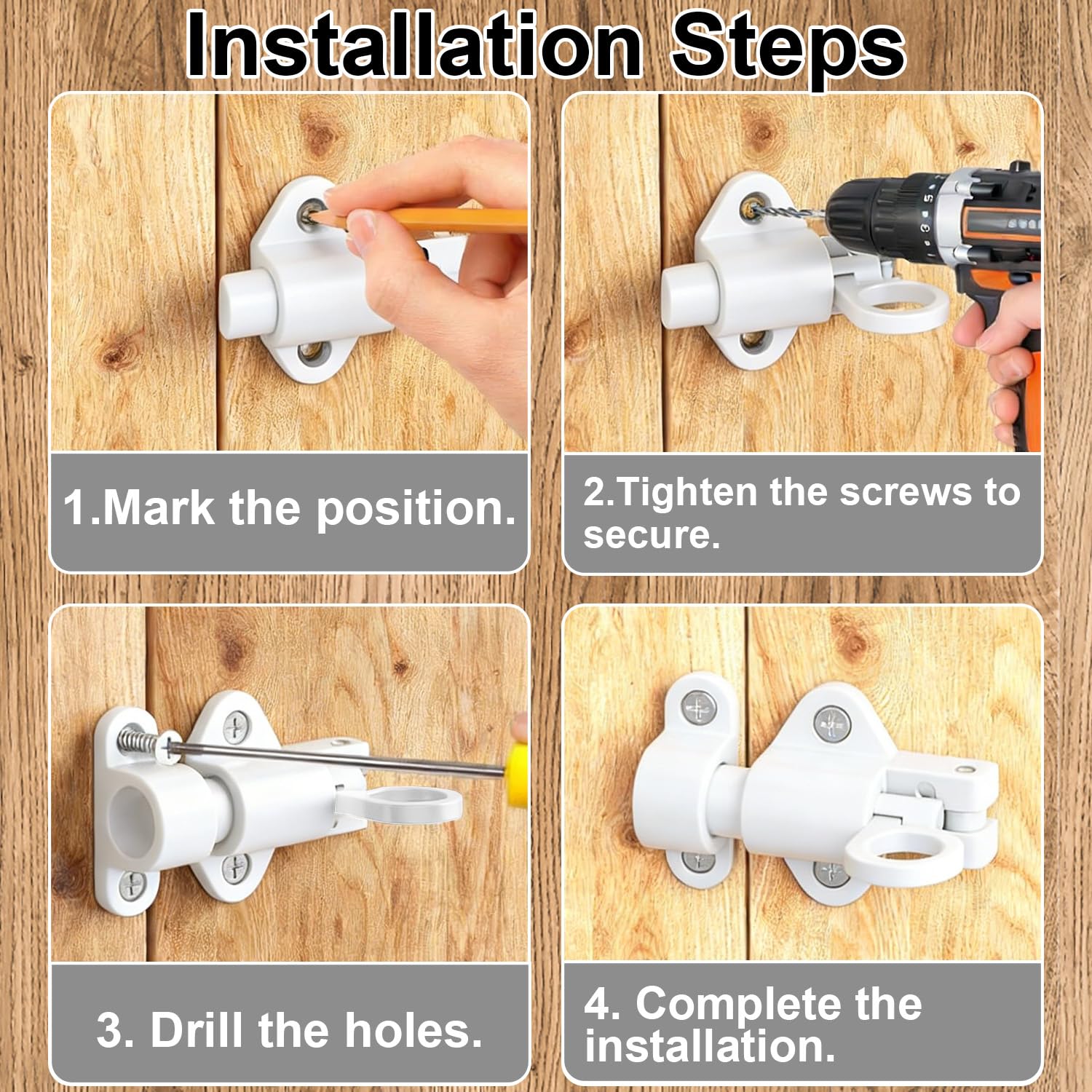 Installation Steps

1.Mark the position.

2.Tighten the screws to secure.

3. Drill the holes.

4. Complete the installation.