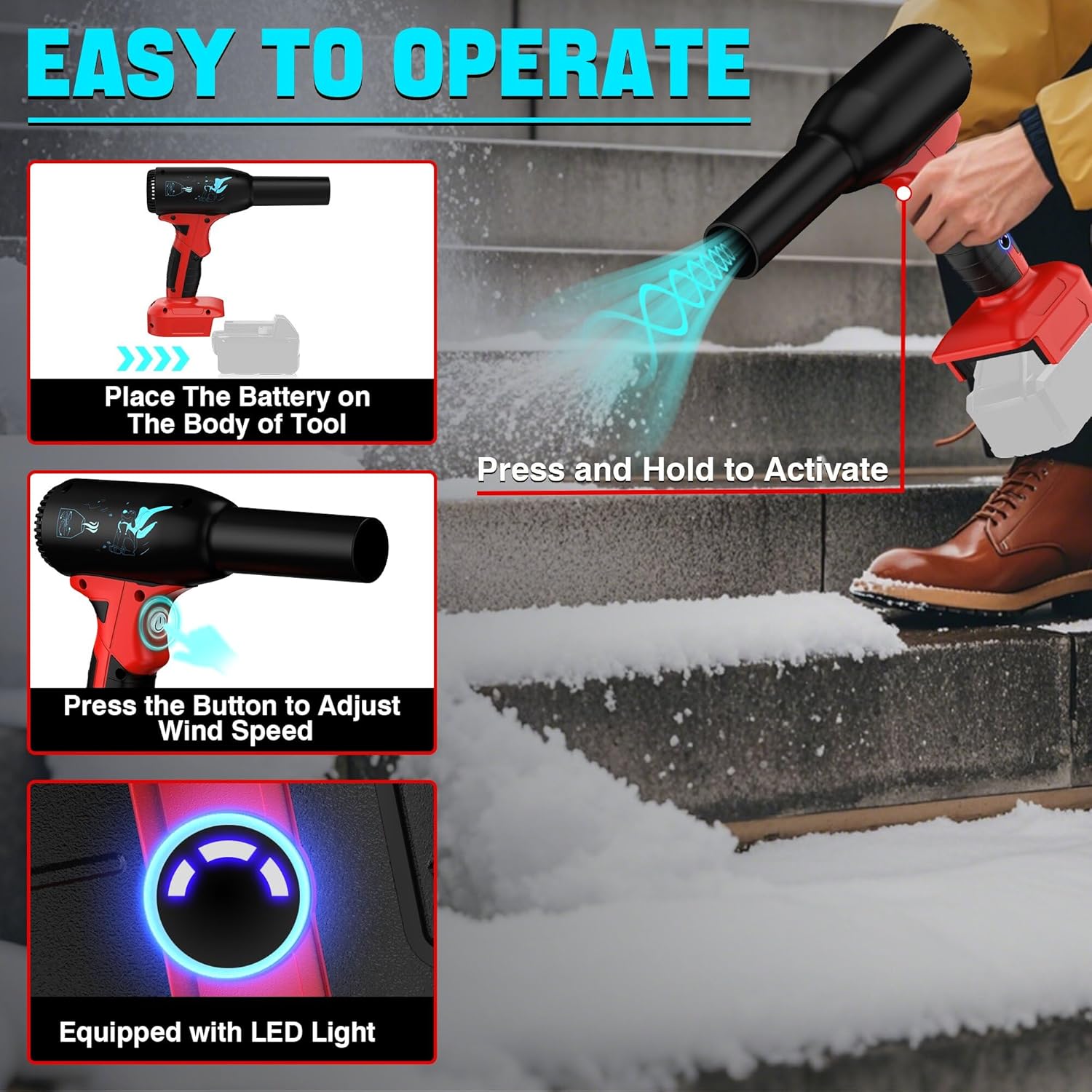 EASY TO OPERATE

Place The Battery on The Body of Tool

Press and Hold to Activate

Press the Button to Adjust Wind Speed

Equipped with LED Light