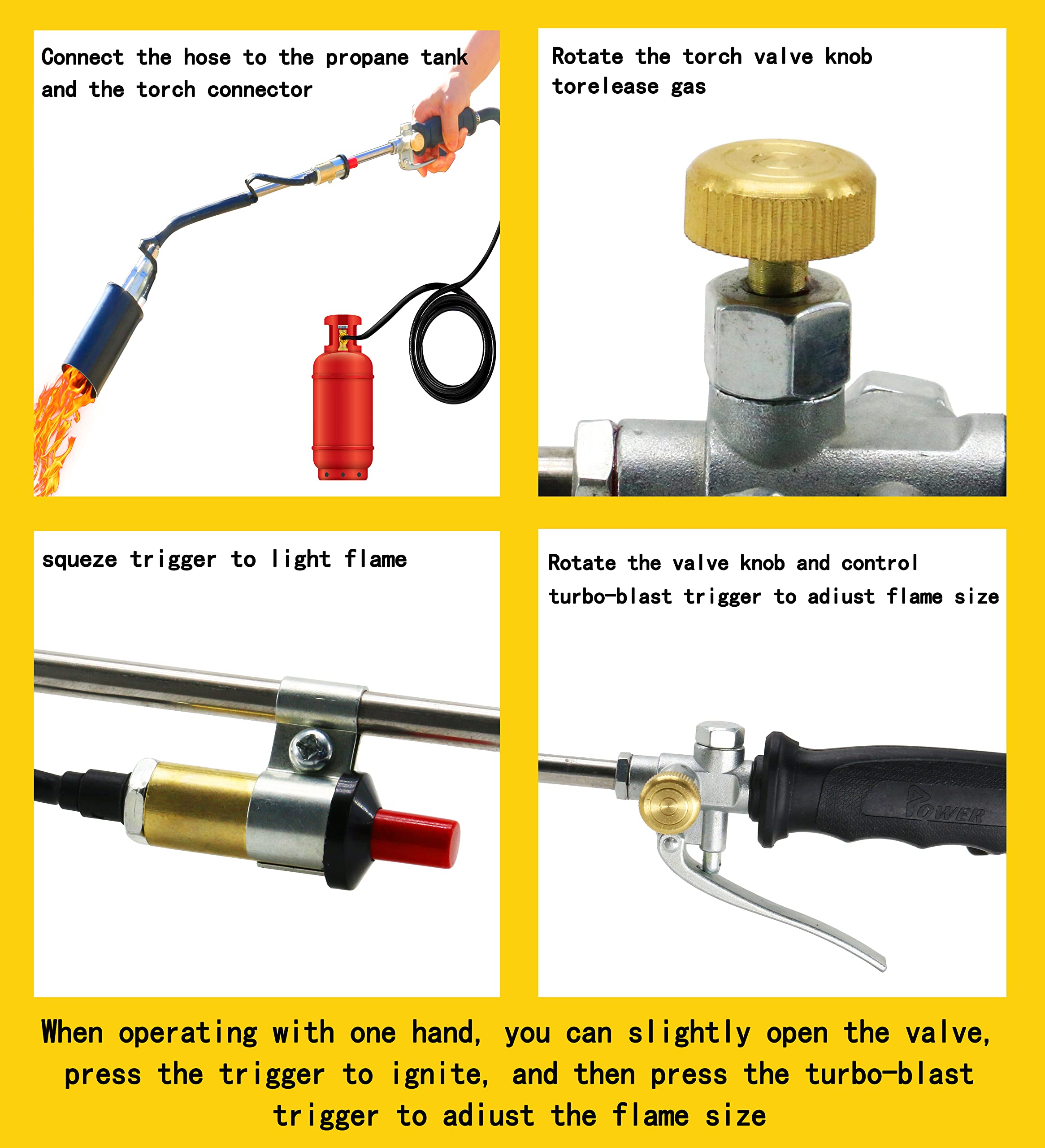 Connect the hose to the propane tank and the torch connector

Rotate the torch valve knob torelease gas

squeze trigger to light flame

Rotate the valve knob and control turbo-blast trigger to adiust flame size

POWER

When operating with one hand, you can slightly open the valve, press the trigger to ignite, and then press the turbo-blast trigger to adiust the flame size