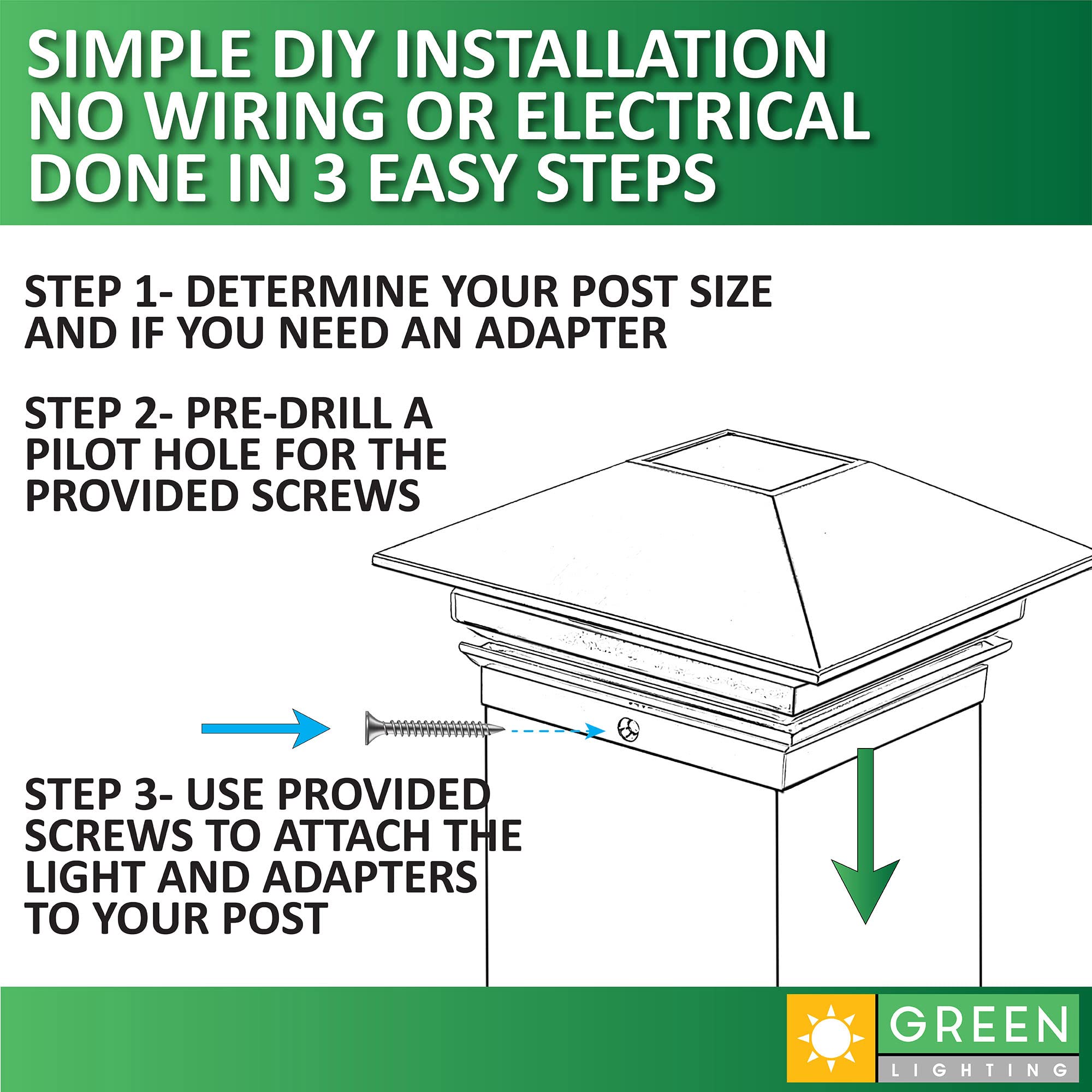 SIMPLE DIY INSTALLATION
NO WIRING OR ELECTRICAL
DONE IN 3 EASY STEPS

STEP 1- DETERMINE YOUR POST SIZE AND IF YOU NEED AN ADAPTER

STEP 2- PRE-DRILL A PILOT HOLE FOR THE PROVIDED SCREWS

STEP 3- USE PROVIDED SCREWS TO ATTACH THE LIGHT AND ADAPTERS TO YOUR POST

GREEN
LIGHTING