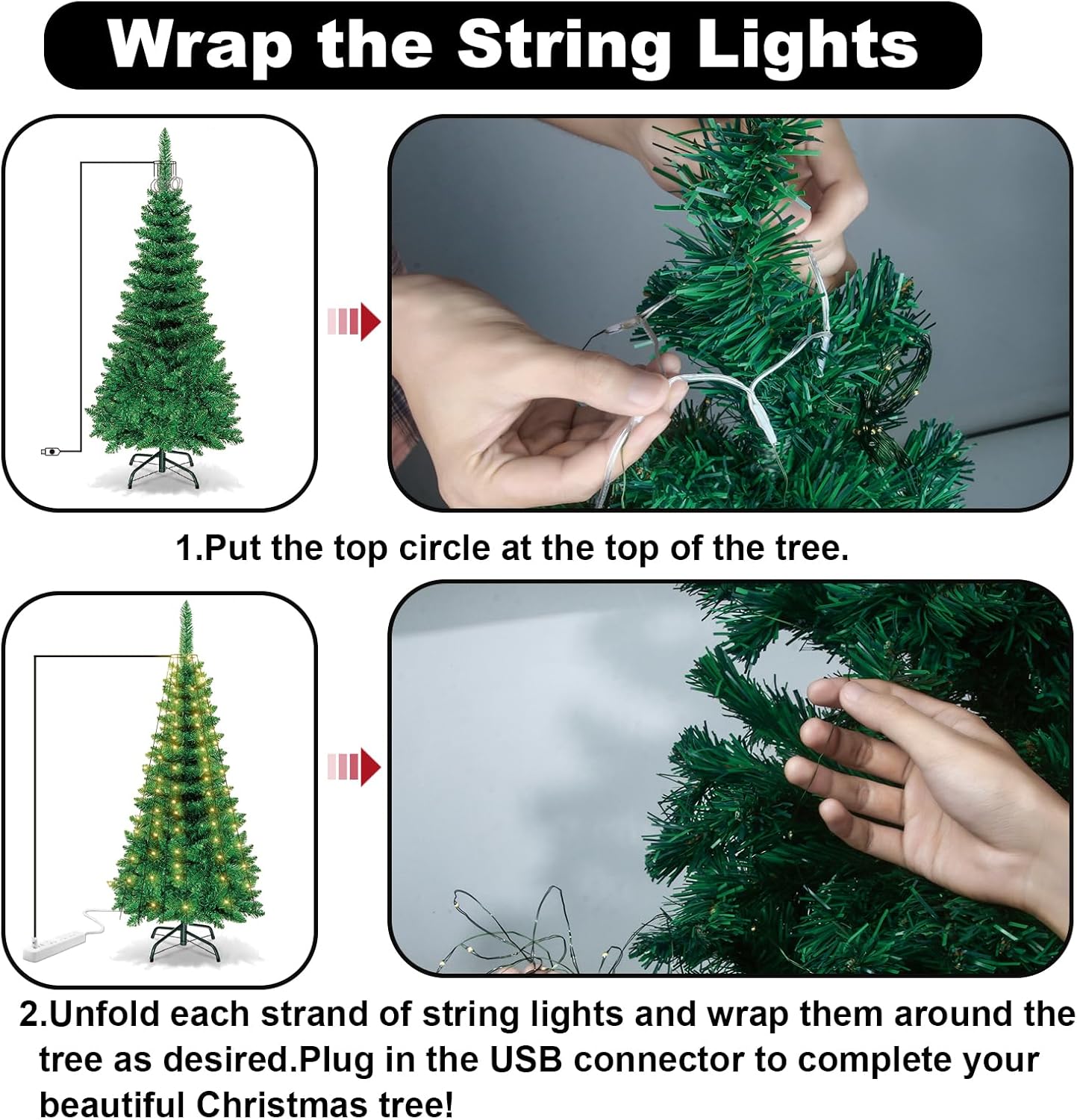 Wrap the String Lights

1.Put the top circle at the top of the tree.

2.Unfold each strand of string lights and wrap them around the tree as desired.Plug in the USB connector to complete your beautiful Christmas tree!