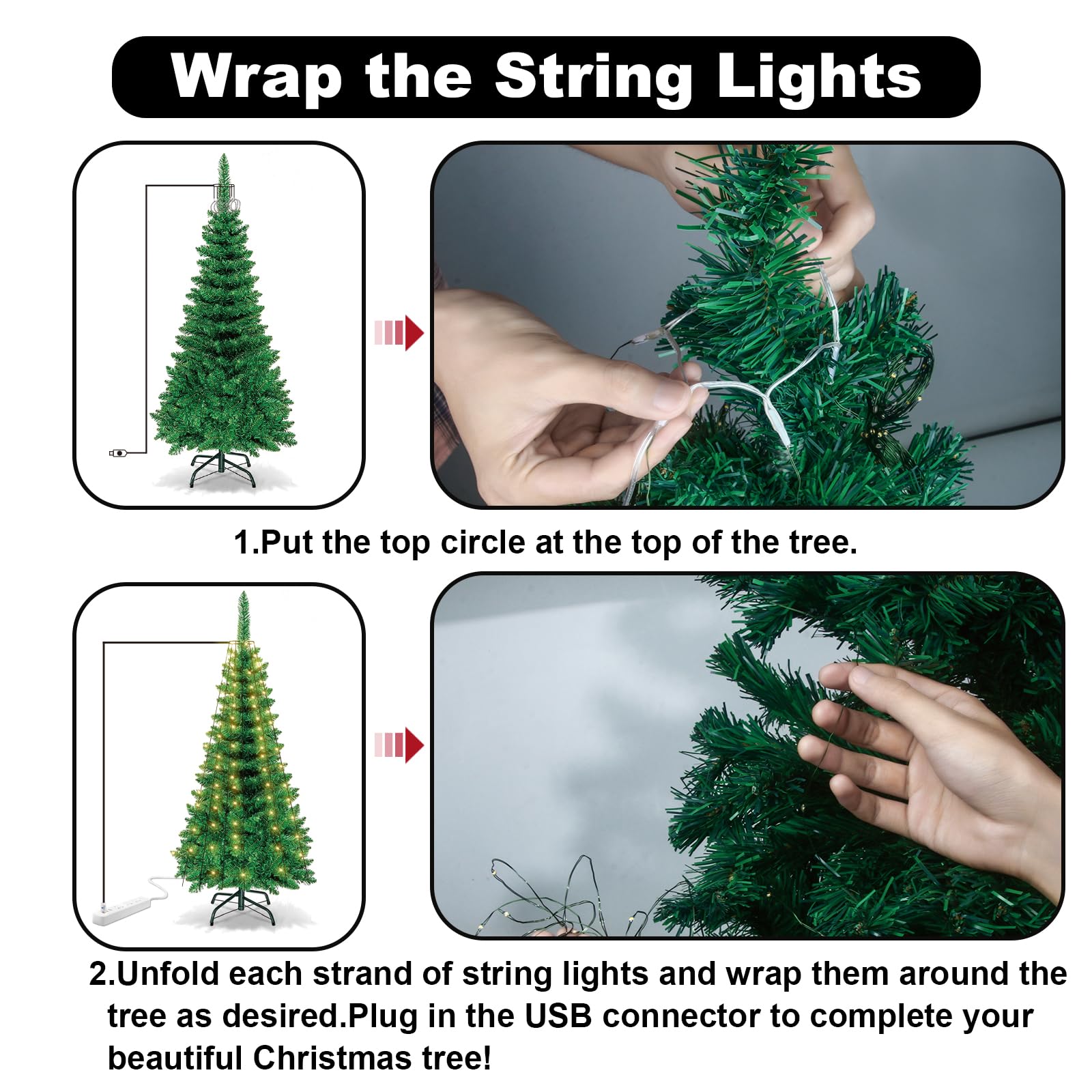 Wrap the String Lights

1.Put the top circle at the top of the tree.

2.Unfold each strand of string lights and wrap them around the tree as desired.Plug in the USB connector to complete your beautiful Christmas tree!