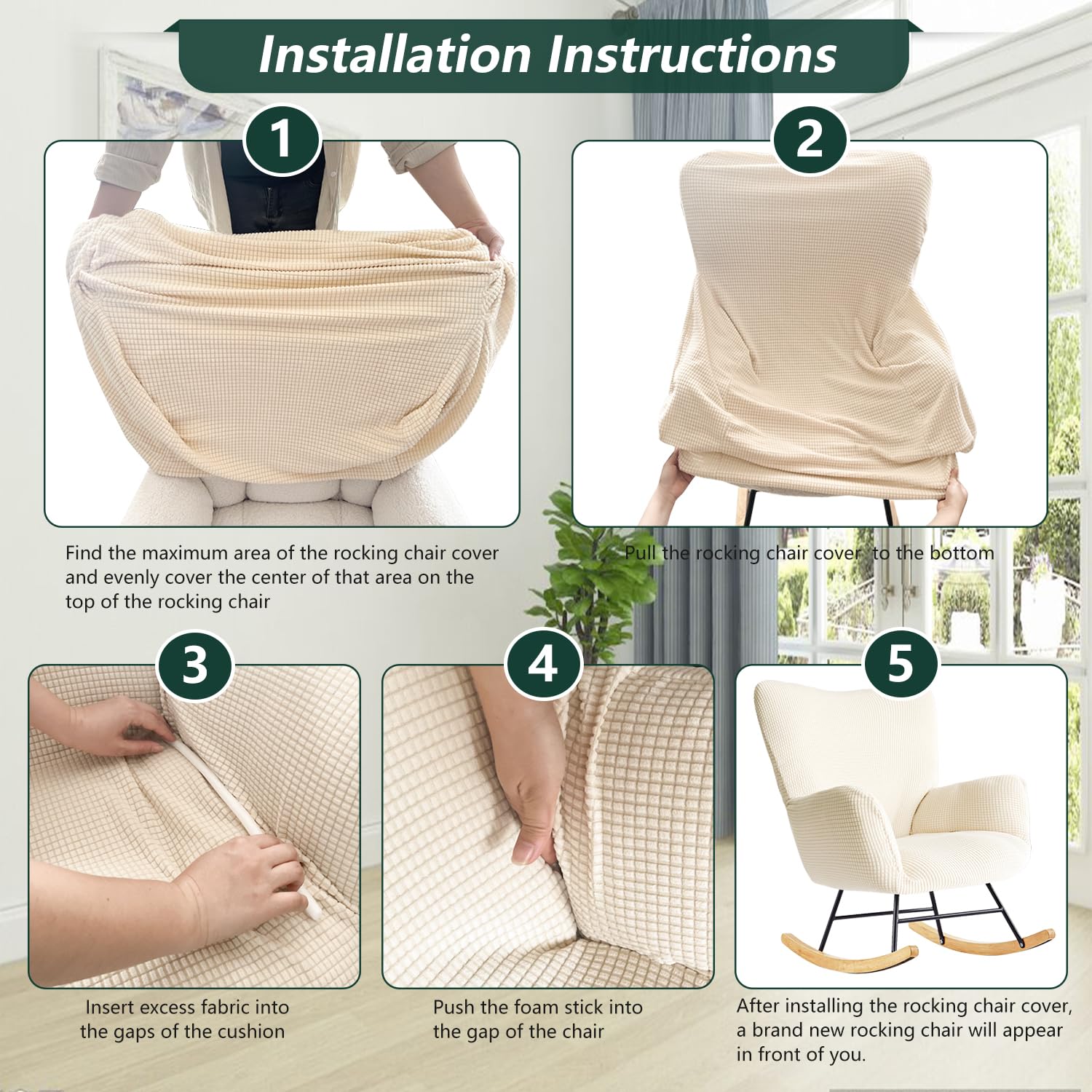 Installation Instructions

1

Find the maximum area of the rocking chair cover and evenly cover the center of that area on the top of the rocking chair

2

Pull the rocking chair cover  to the bottom

3

Insert excess fabric into the gaps of the cushion

4

Push the foam stick into the gap of the chair

5

After installing the rocking chair cover, a brand new rocking chair will appear in front of you.