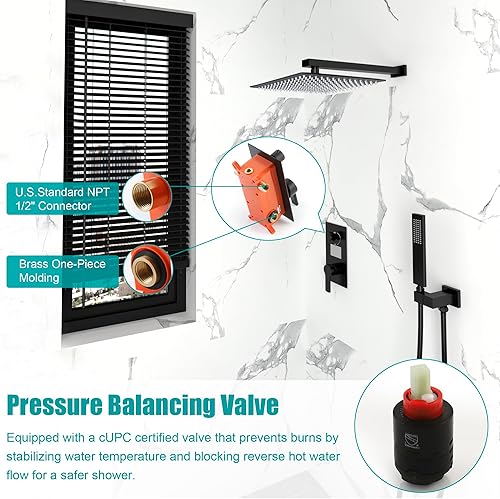 U.S.Standard NPT 1/2" Connector

Brass One-Piece Molding

Pressure Balancing Valve

Equipped with a cUPC certified valve that prevents burns by stabilizing water temperature and blocking reverse hot water flow for a safer shower.