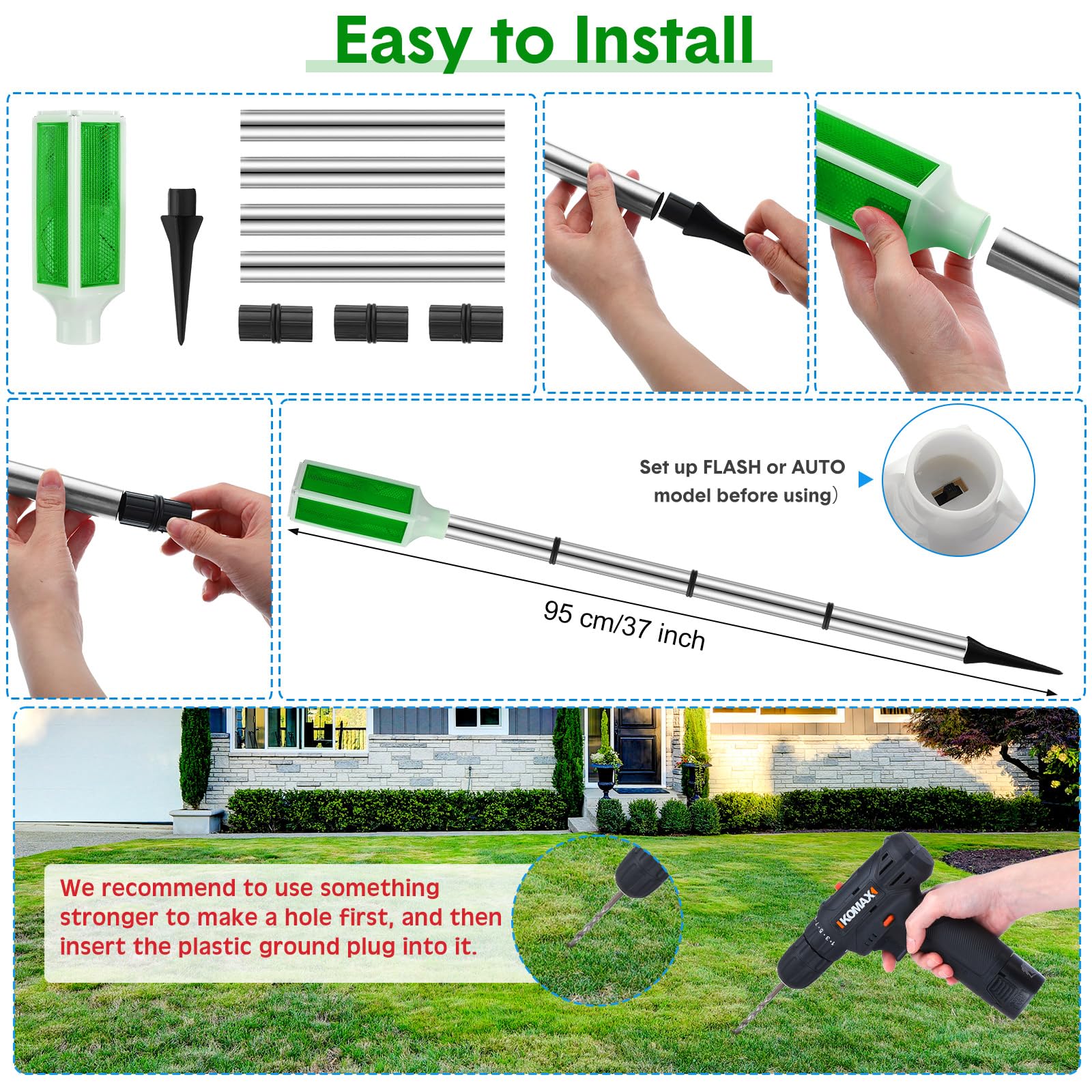 Easy to Install

Set up FLASH or AUTO model before using)

95 cm/37 inch

We recommend to use something stronger to make a hole first, and then insert the plastic ground plug into it.

KOMAX