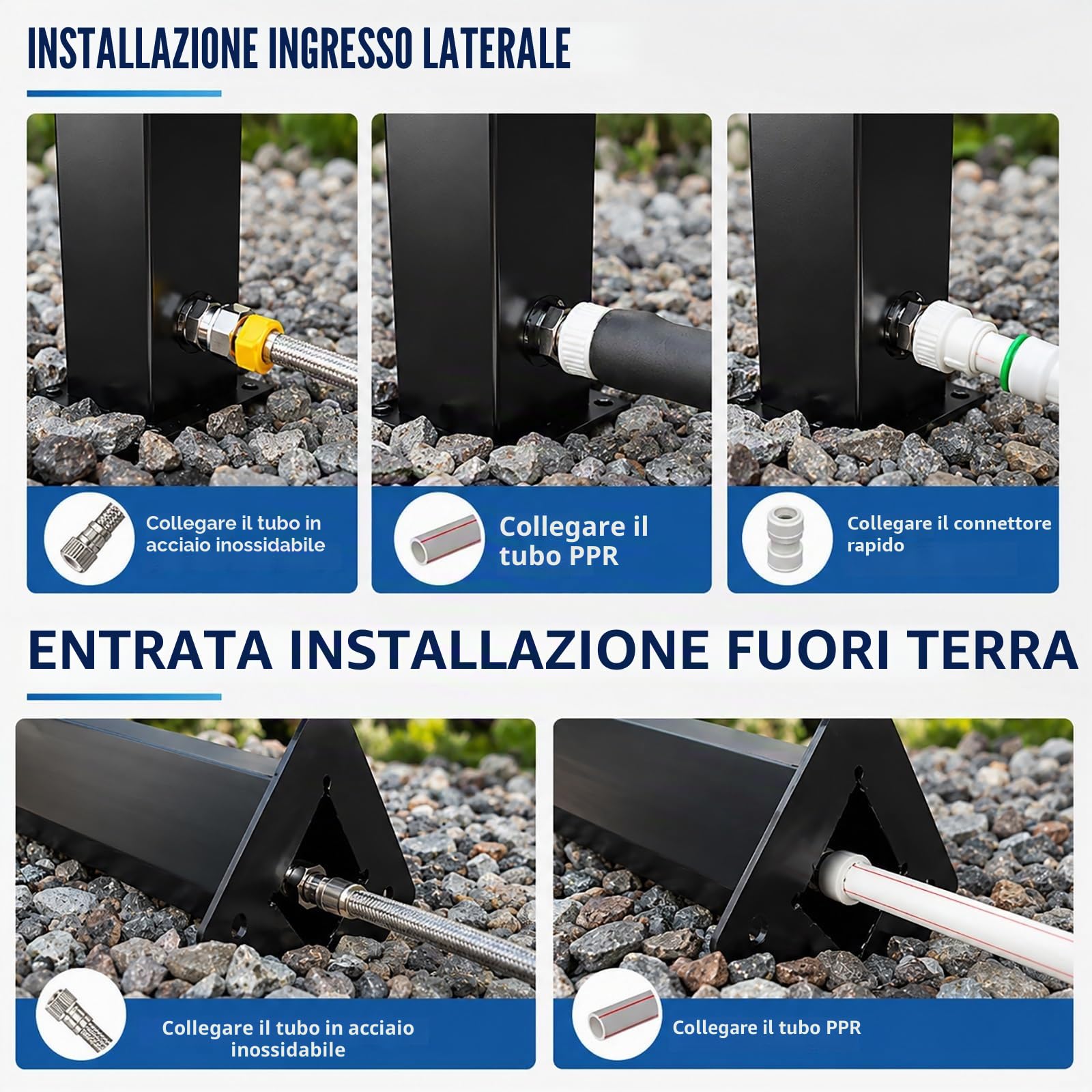 INSTALLAZIONE INGRESSO LATERALE

Collegare il tubo in acciaio inossidabile

Collegare il tubo PPR

Collegare il connettore rapido

ENTRATA INSTALLAZIONE FUORI TERRA

Collegare il tubo in acciaio inossidabile

Collegare il tubo PPR