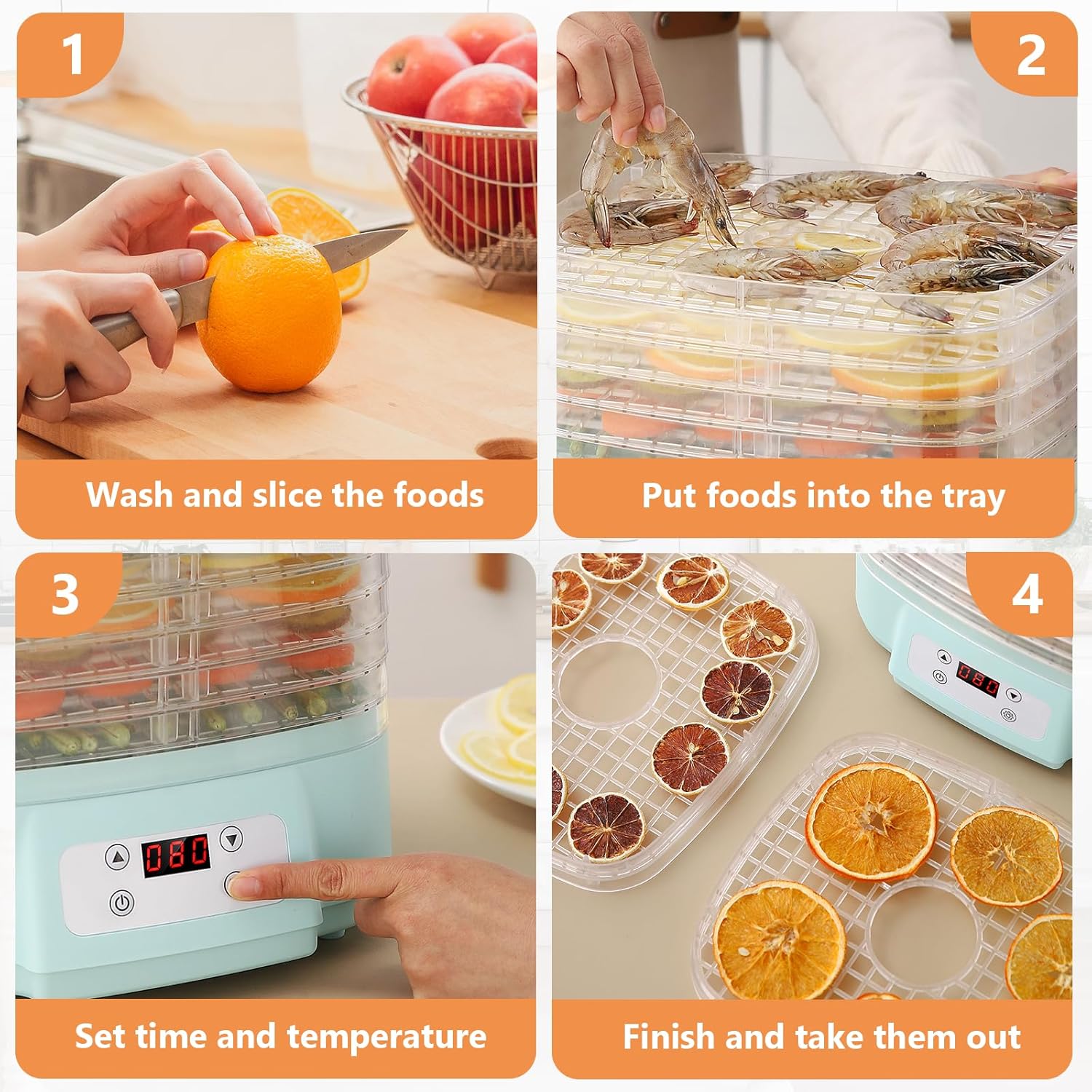 1

Wash and slice the foods

2

Put foods into the tray

3

080

Set time and temperature

4

080

Finish and take them out