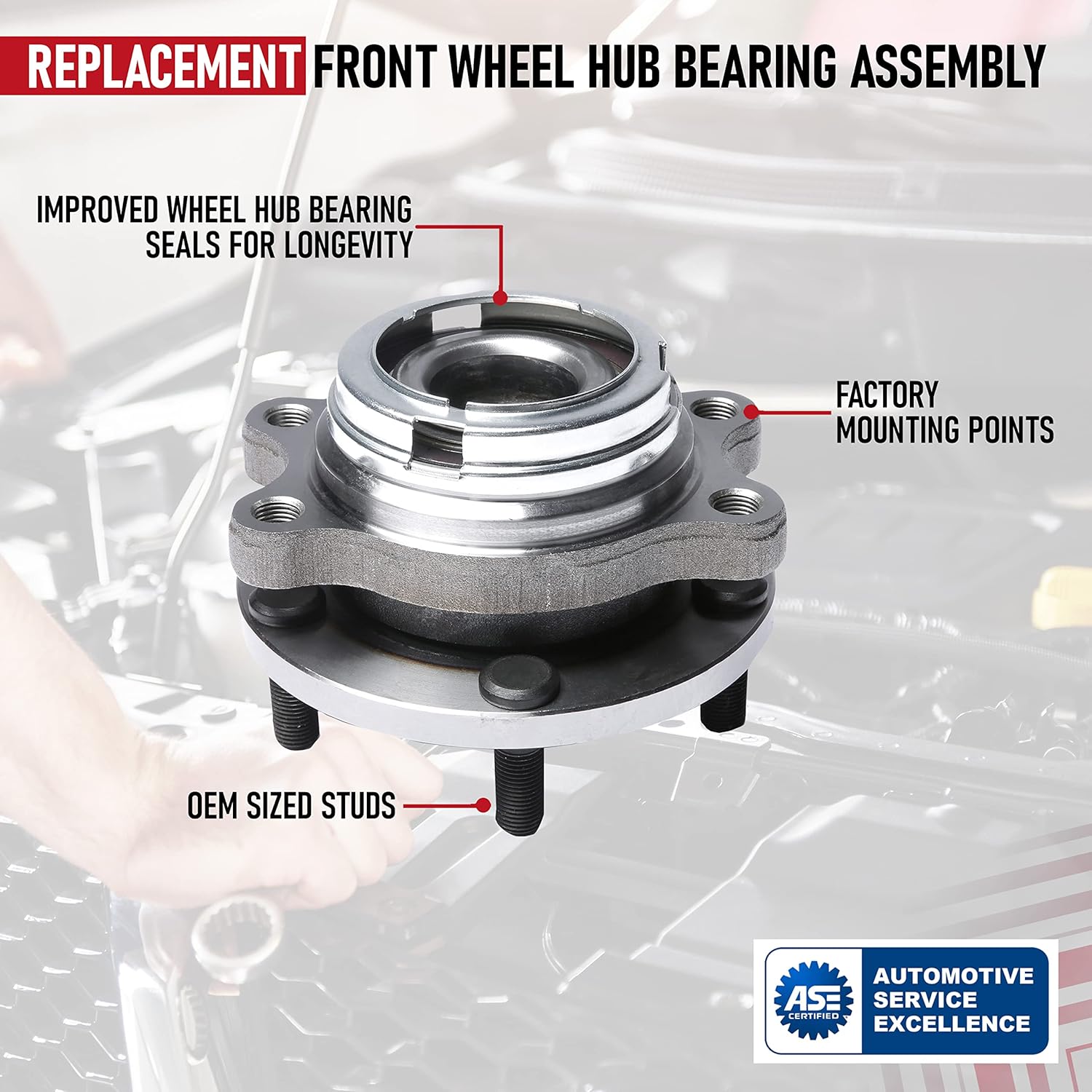 REPLACEMENT FRONT WHEEL HUB BEARING ASSEMBLY

IMPROVED WHEEL HUB BEARING SEALS FOR LONGEVITY

FACTORY MOUNTING POINTS

OEM SIZED STUDS

ASE CERTIFIED

AUTOMOTIVE SERVICE EXCELLENCE