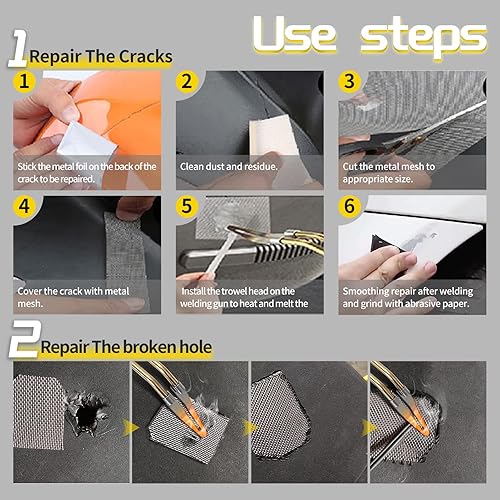 Use steps

1 Repair The Cracks

1

Stick the metal foil on the back of the crack to be repaired.

2

Clean dust and residue.

3

Cut the metal mesh to appropriate size.

4

Cover the crack with metal mesh.

5

Install the trowel head on the welding gun to heat and melt the

6

Smoothing repair after welding and grind with abrasive paper.

2 Repair The broken hole