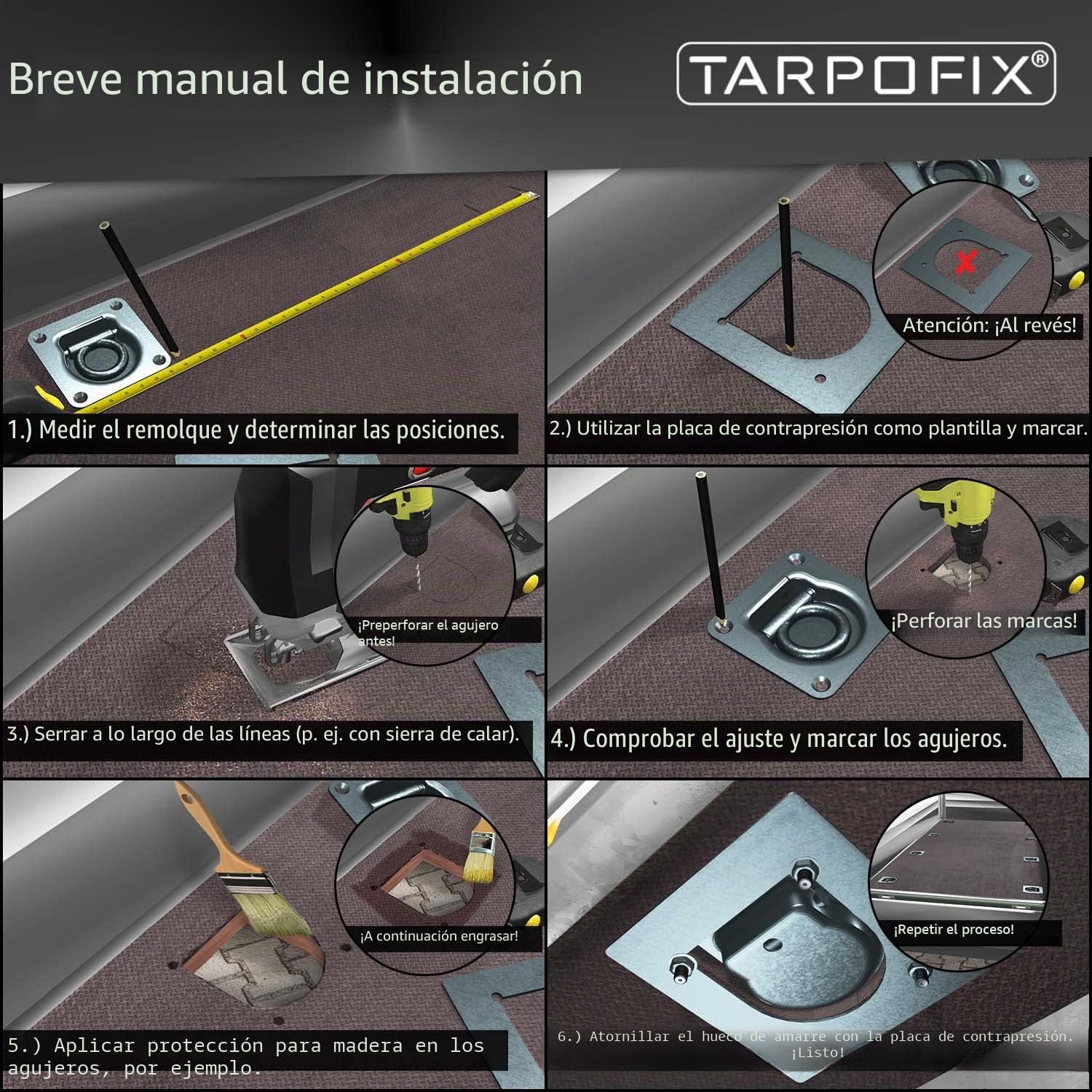 Breve manual de instalación

TARPOFIX®

1.) Medir el remolque y determinar las posiciones.

Atención: ¡Al revés!

2.) Utilizar la placa de contrapresión como plantilla y marcar.

¡Preperforar el agujero antes!

3.) Serrar a lo largo de las líneas (p. ej. con sierra de calar).

¡Perforar las marcas!

4.) Comprobar el ajuste y marcar los agujeros.

¡A continuación engrasar!

5.) Aplicar protección para madera en los agujeros, por ejemplo.

¡Repetir el proceso!

6.) Atornillar el hueco de amarre con la placa de contrapresión. ¡Listo!