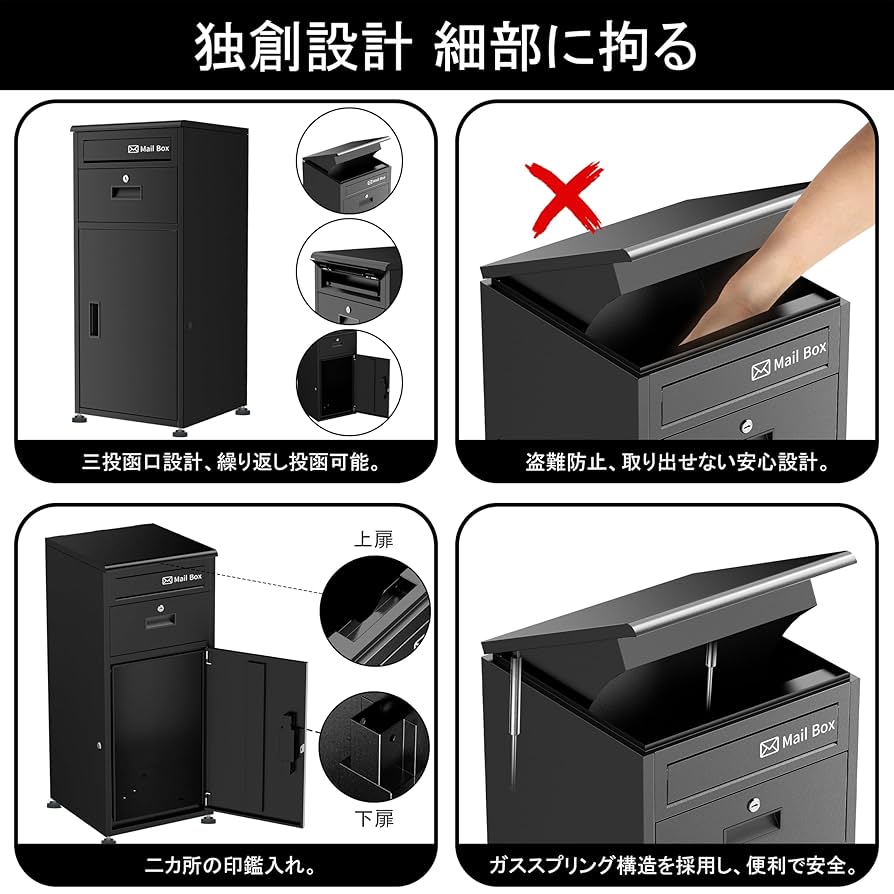 独創設計 細部に拘る

Mail Box

三投函口設計、繰り返し投函可能。

Mail Box

盗難防止、取り出せない安心設計。

Mail Box

上扉

下扉

二カ所の印鑑入れ。

Mail Box

ガススプリング構造を採用し、便利で安全。