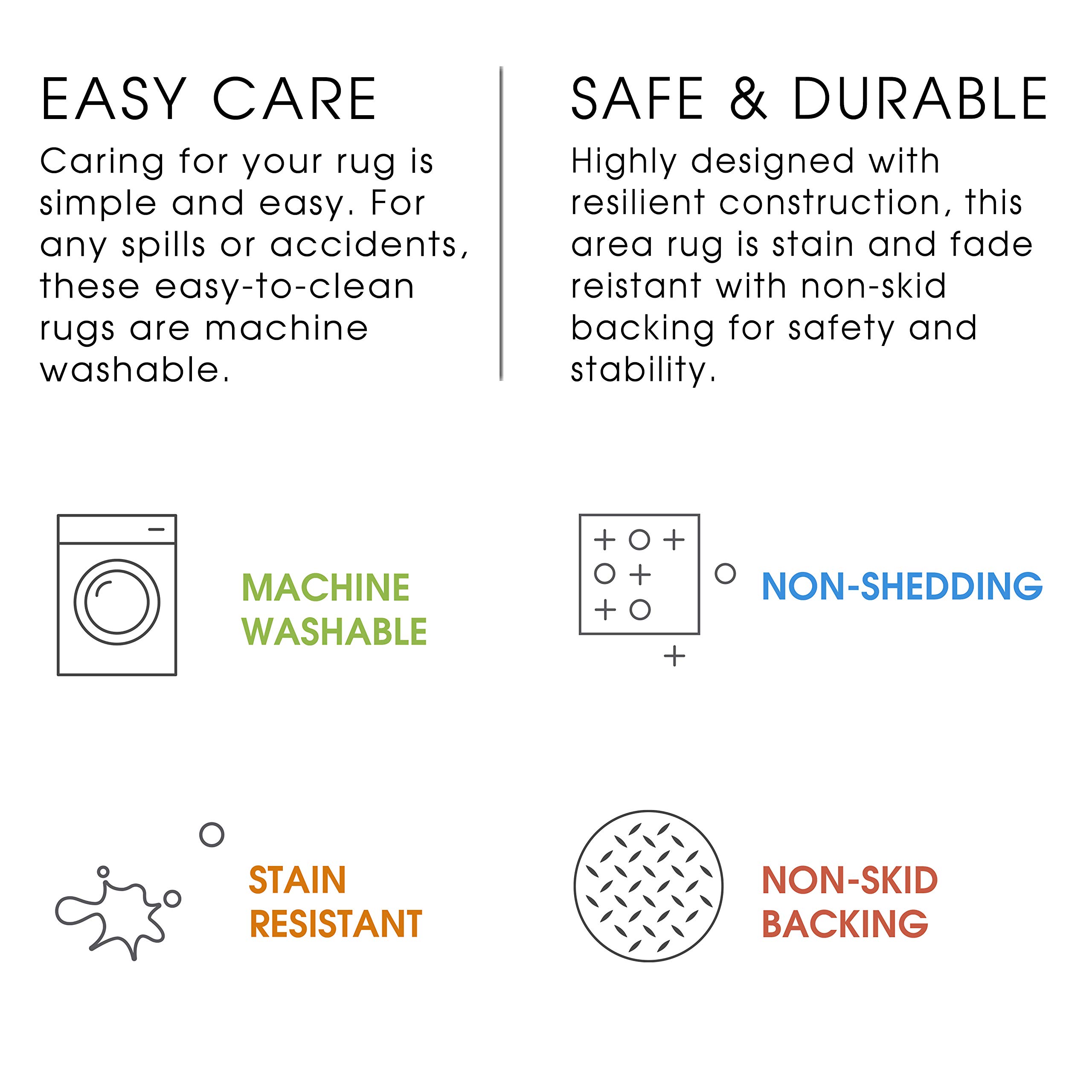 EASY CARE

Caring for your rug is simple and easy. For any spills or accidents, these easy-to-clean rugs are machine washable.

SAFE & DURABLE

Highly designed with resilient construction, this area rug is stain and fade reistant with non-skid backing for safety and stability.

MACHINE WASHABLE

NON-SHEDDING

STAIN RESISTANT

NON-SKID BACKING