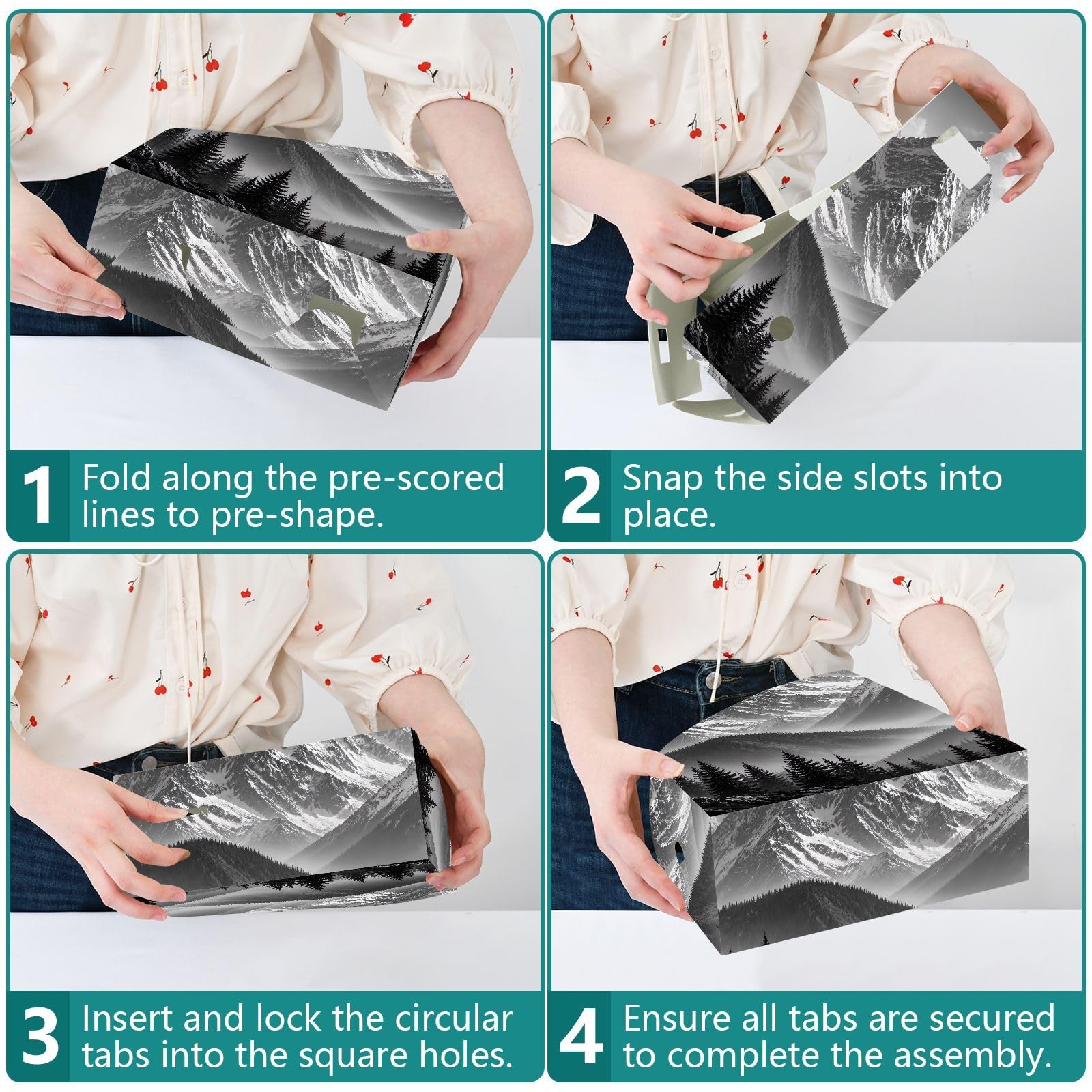 1 Fold along the pre-scored lines to pre-shape.

2 Snap the side slots into place.

3 Insert and lock the circular tabs into the square holes.

4 Ensure all tabs are secured to complete the assembly.