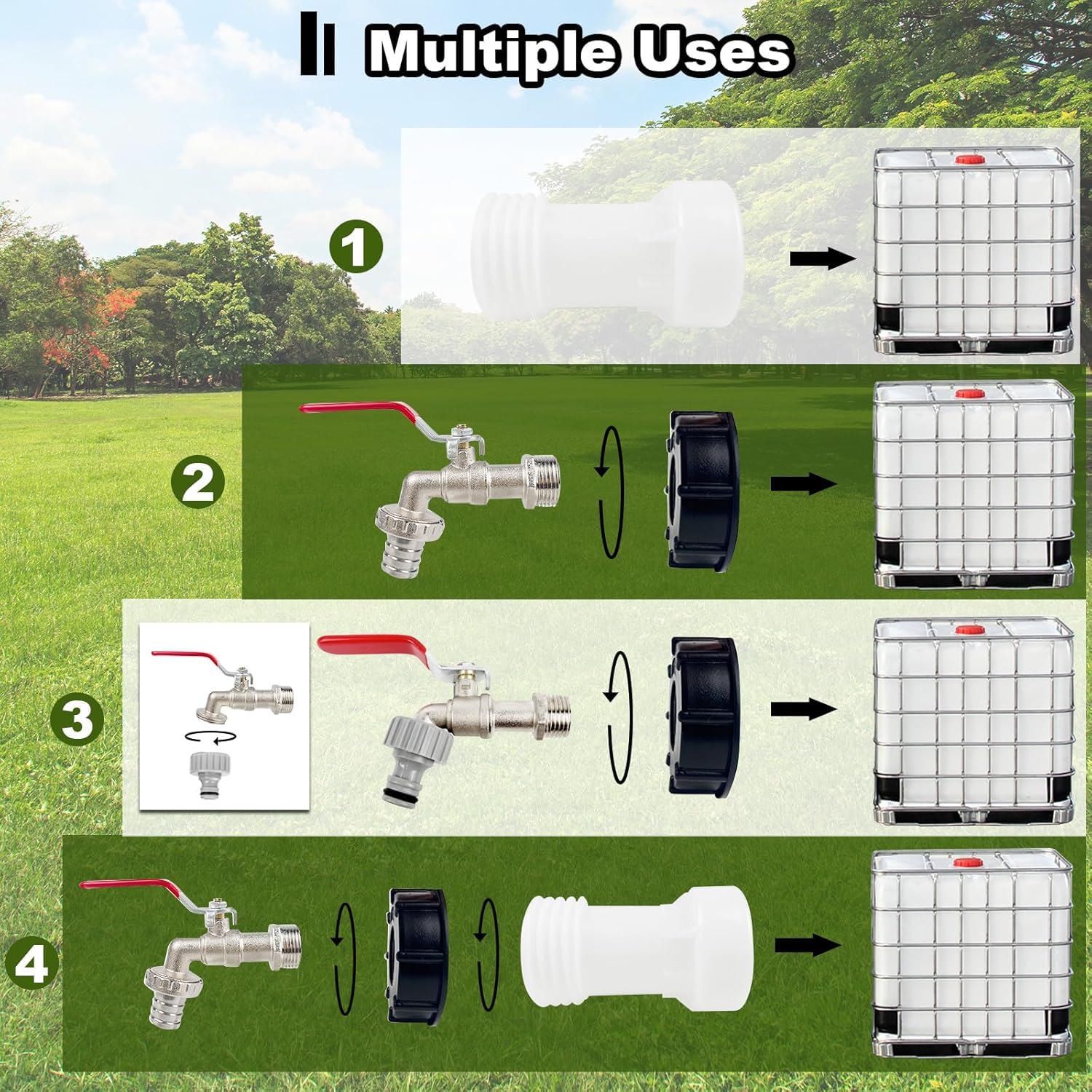 Multiple Uses

1

2

3

4