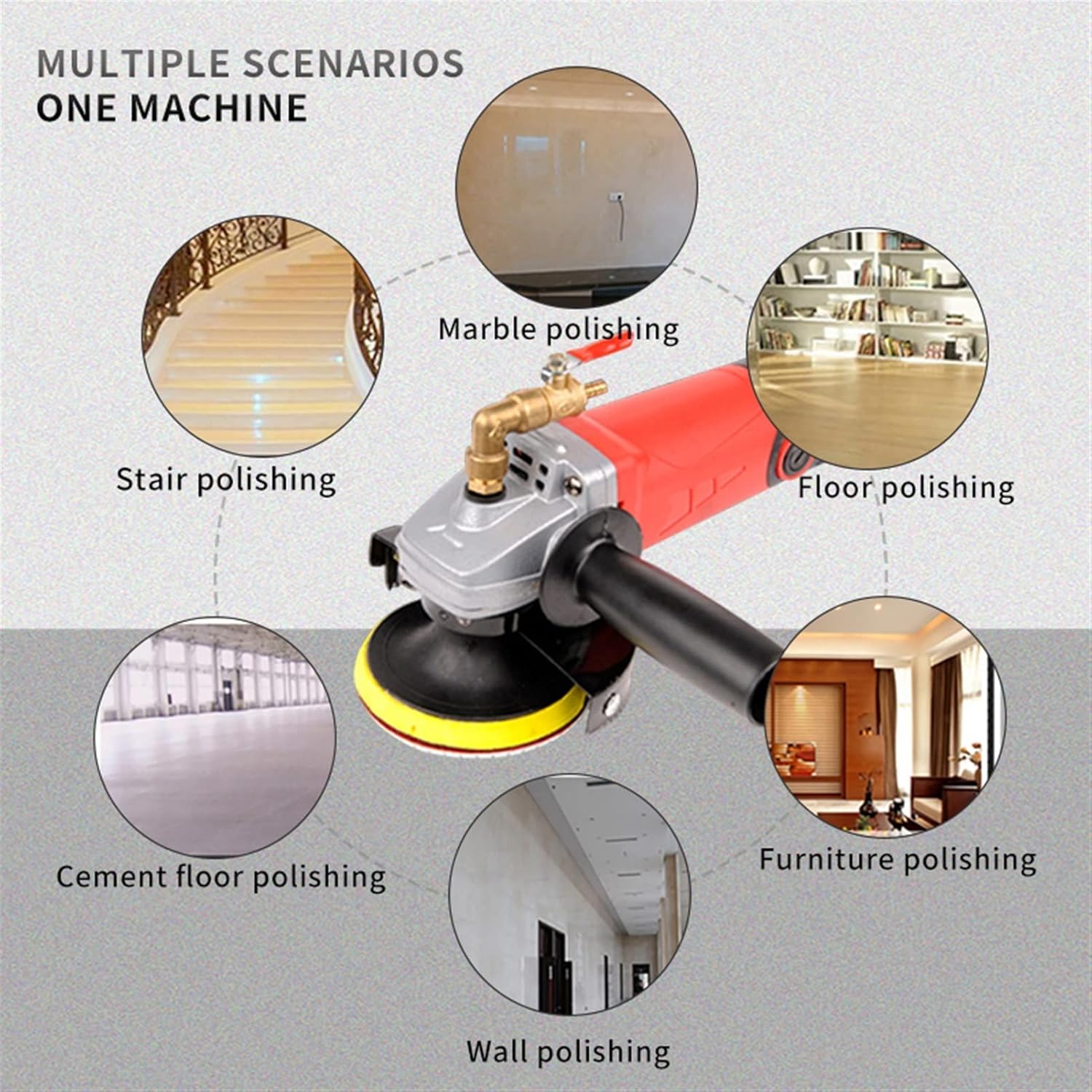 MULTIPLE SCENARIOS
ONE MACHINE

Marble polishing

Stair polishing

Floor polishing

Cement floor polishing

Furniture polishing

Wall polishing