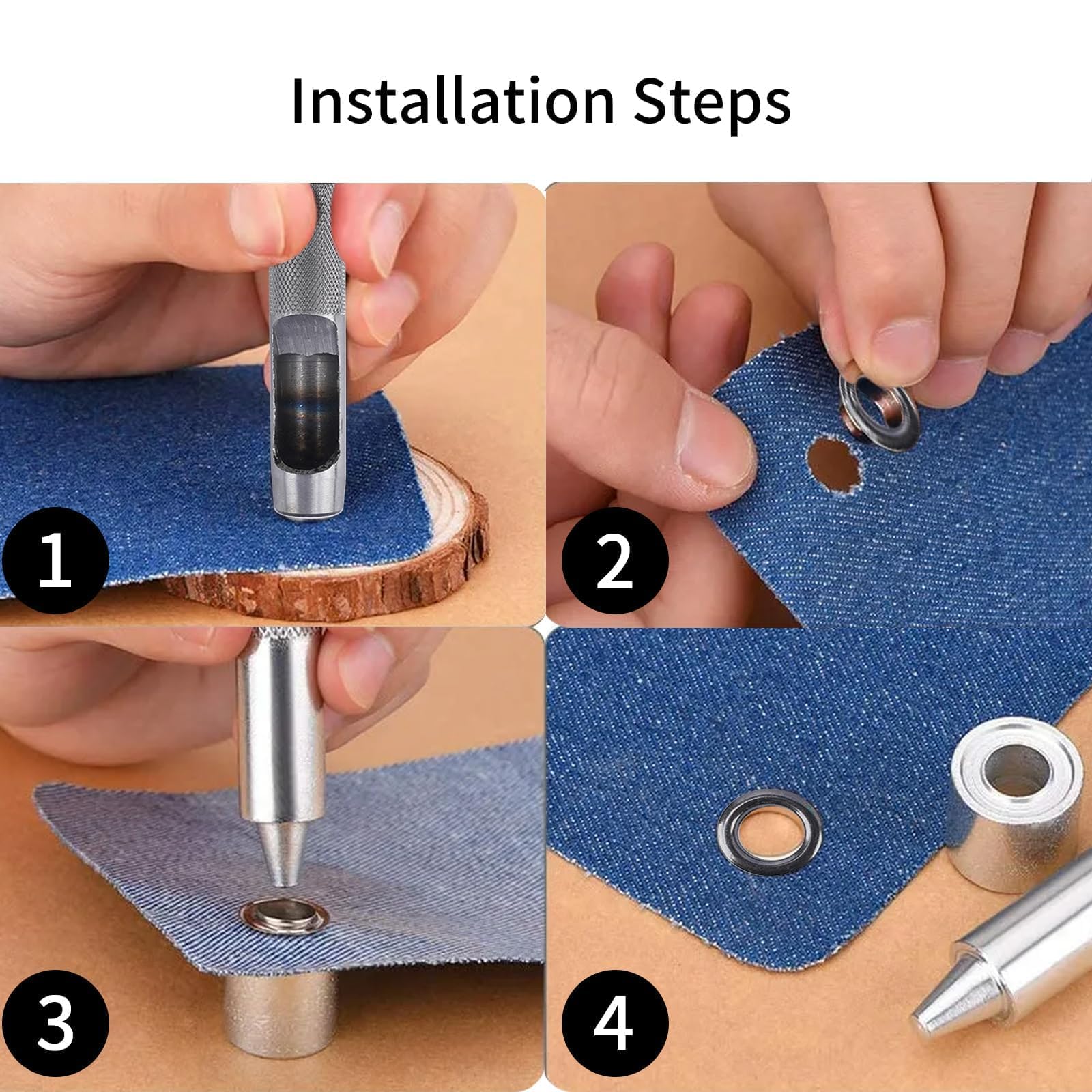 Installation Steps

1

2

3

4