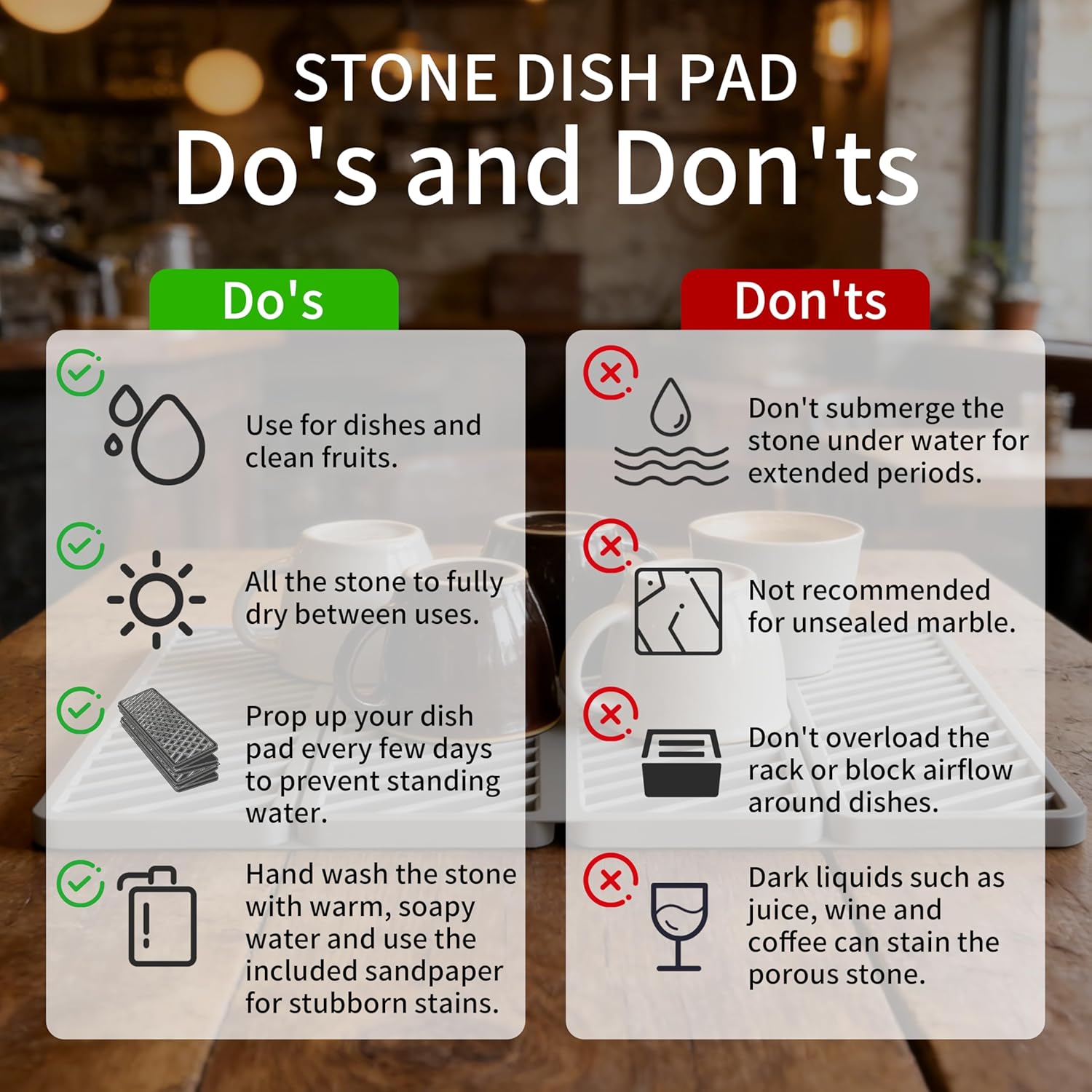 STONE DISH PAD
Do's and Don'ts

Do's

Use for dishes and clean fruits.

All the stone to fully dry between uses.

Prop up your dish pad every few days to prevent standing water.

Hand wash the stone with warm, soapy water and use the included sandpaper for stubborn stains.

Don'ts

Don't submerge the stone under water for extended periods.

Not recommended for unsealed marble.

Don't overload the rack or block airflow around dishes.

Dark liquids such as juice, wine and coffee can stain the porous stone.