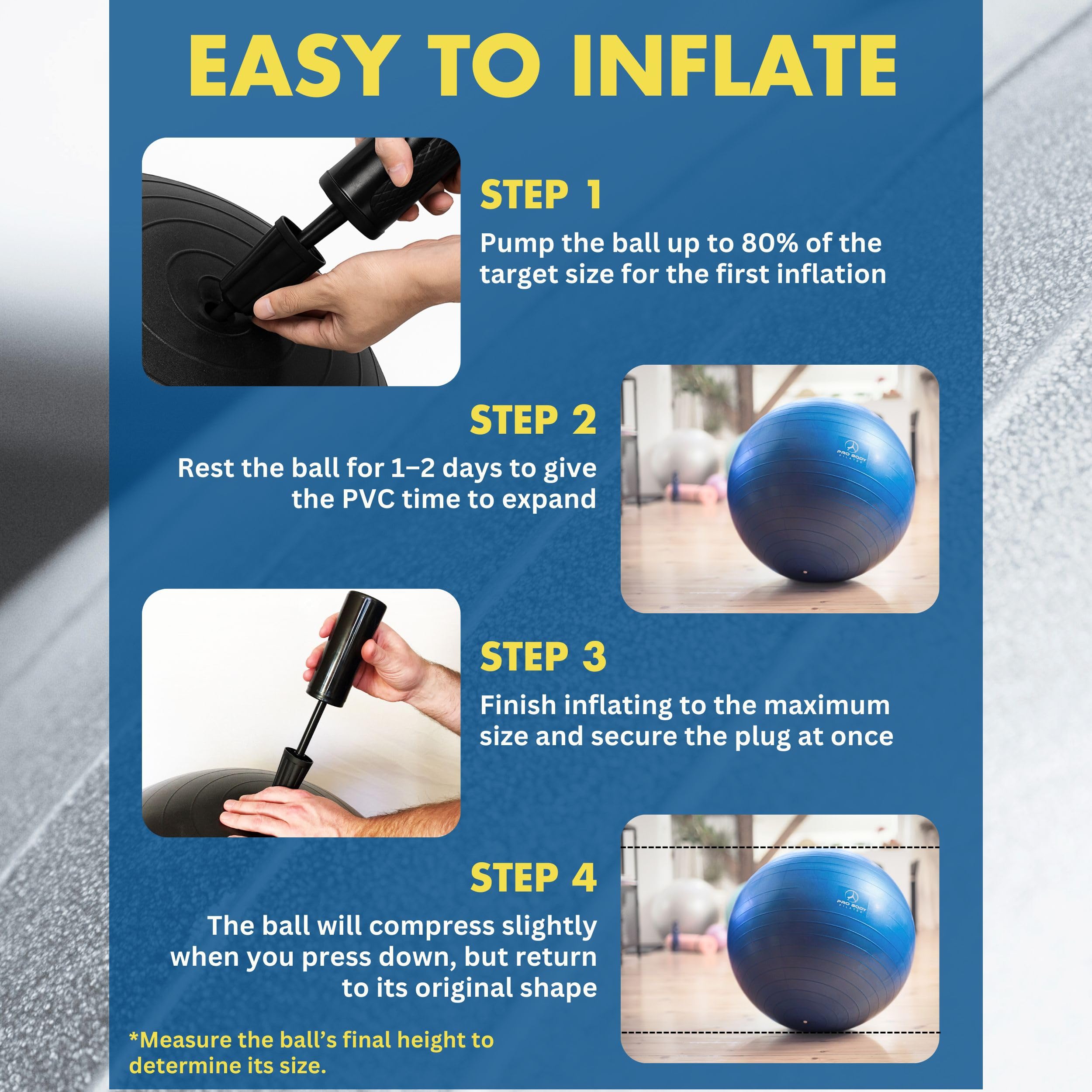 EASY TO INFLATE

STEP 1

Pump the ball up to 80% of the target size for the first inflation

STEP 2

Rest the ball for 1–2 days to give the PVC time to expand

PRO BODY PILATES

STEP 3

Finish inflating to the maximum size and secure the plug at once

STEP 4

The ball will compress slightly when you press down, but return to its original shape

PRO BODY PILATES

*Measure the ball's final height to determine its size.