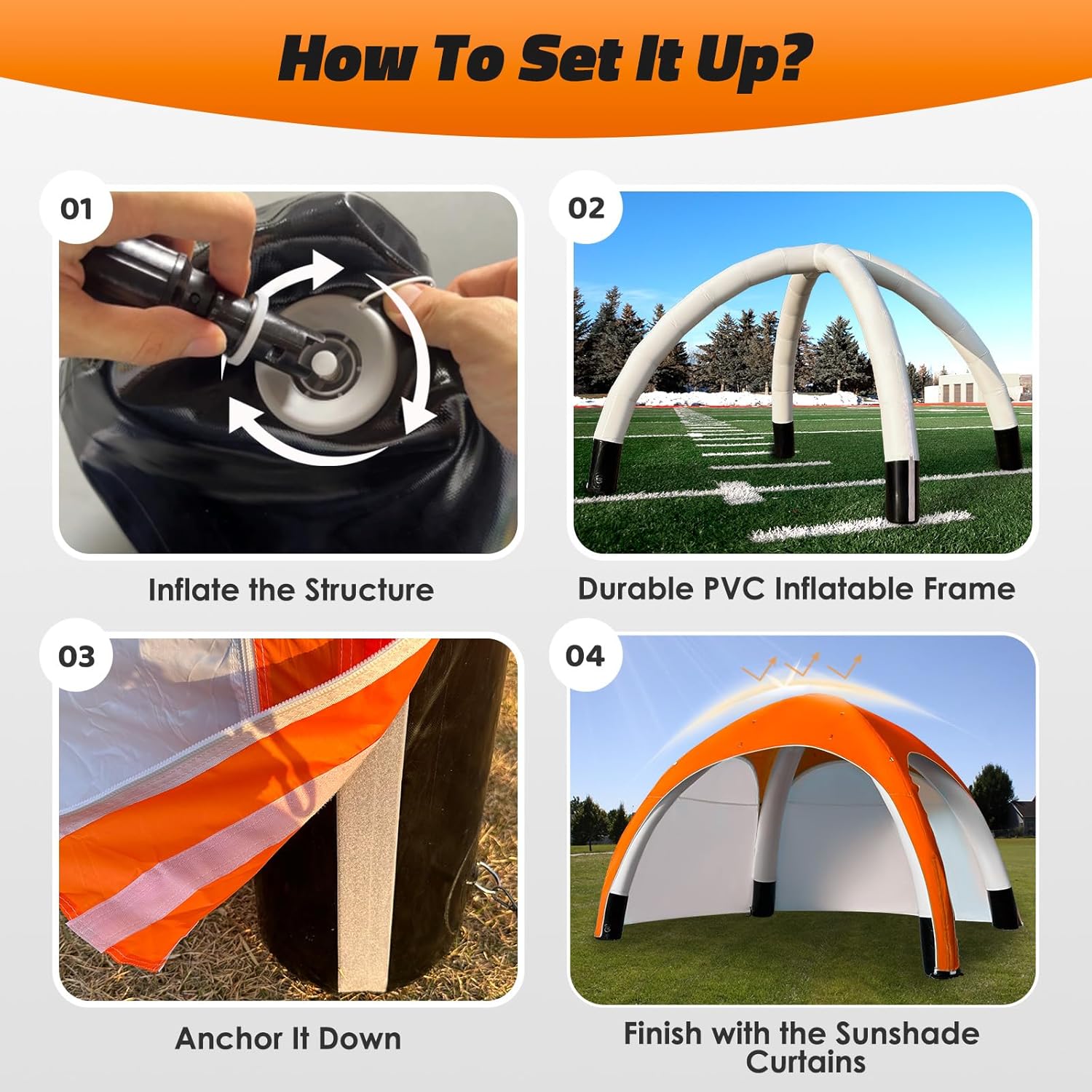 How To Set It Up?

01

Inflate the Structure

02

Durable PVC Inflatable Frame

03

Anchor It Down

04

Finish with the Sunshade Curtains