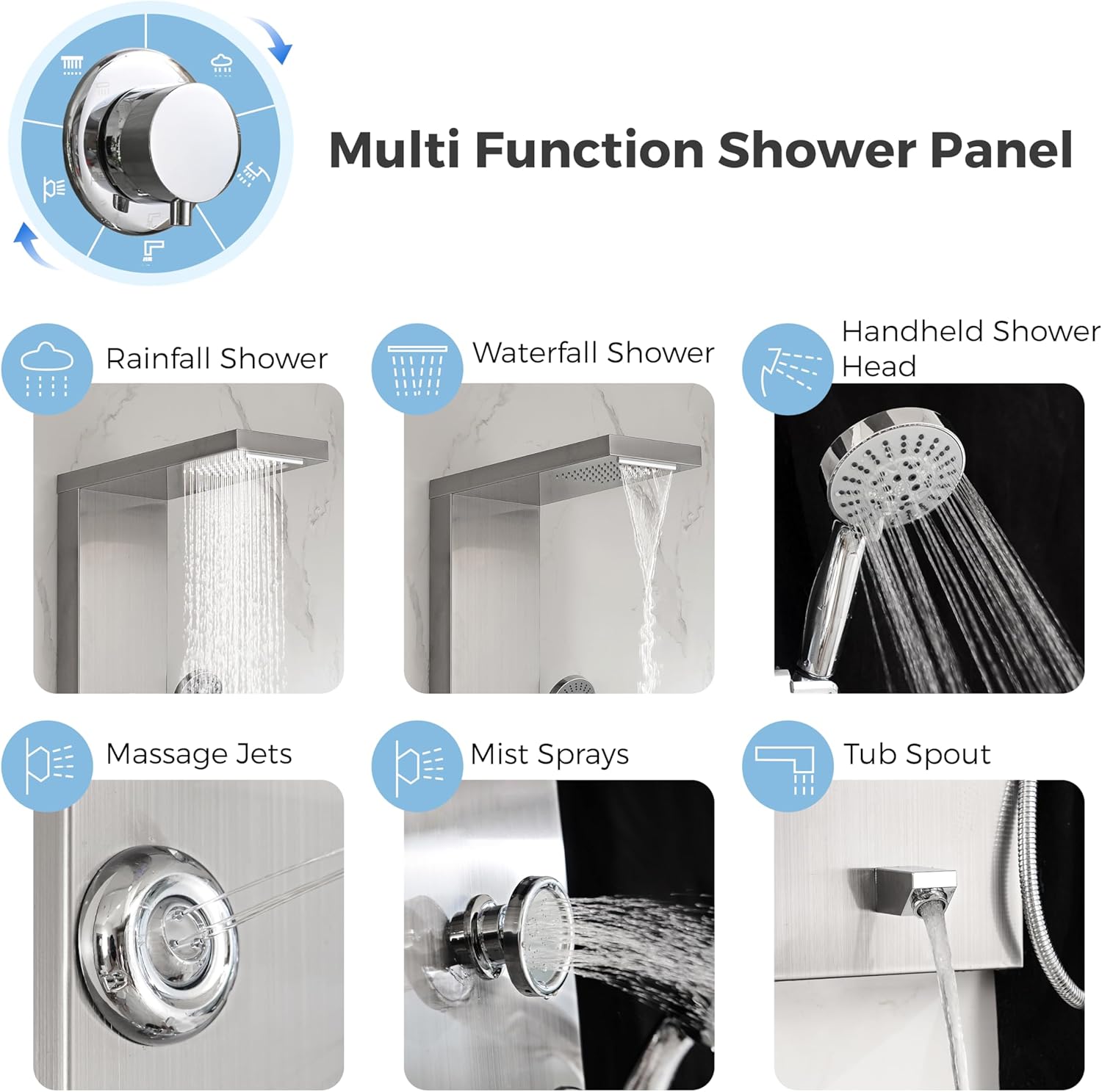 Multi Function Shower Panel

Rainfall Shower

Waterfall Shower

Handheld Shower Head

Massage Jets

Mist Sprays

Tub Spout