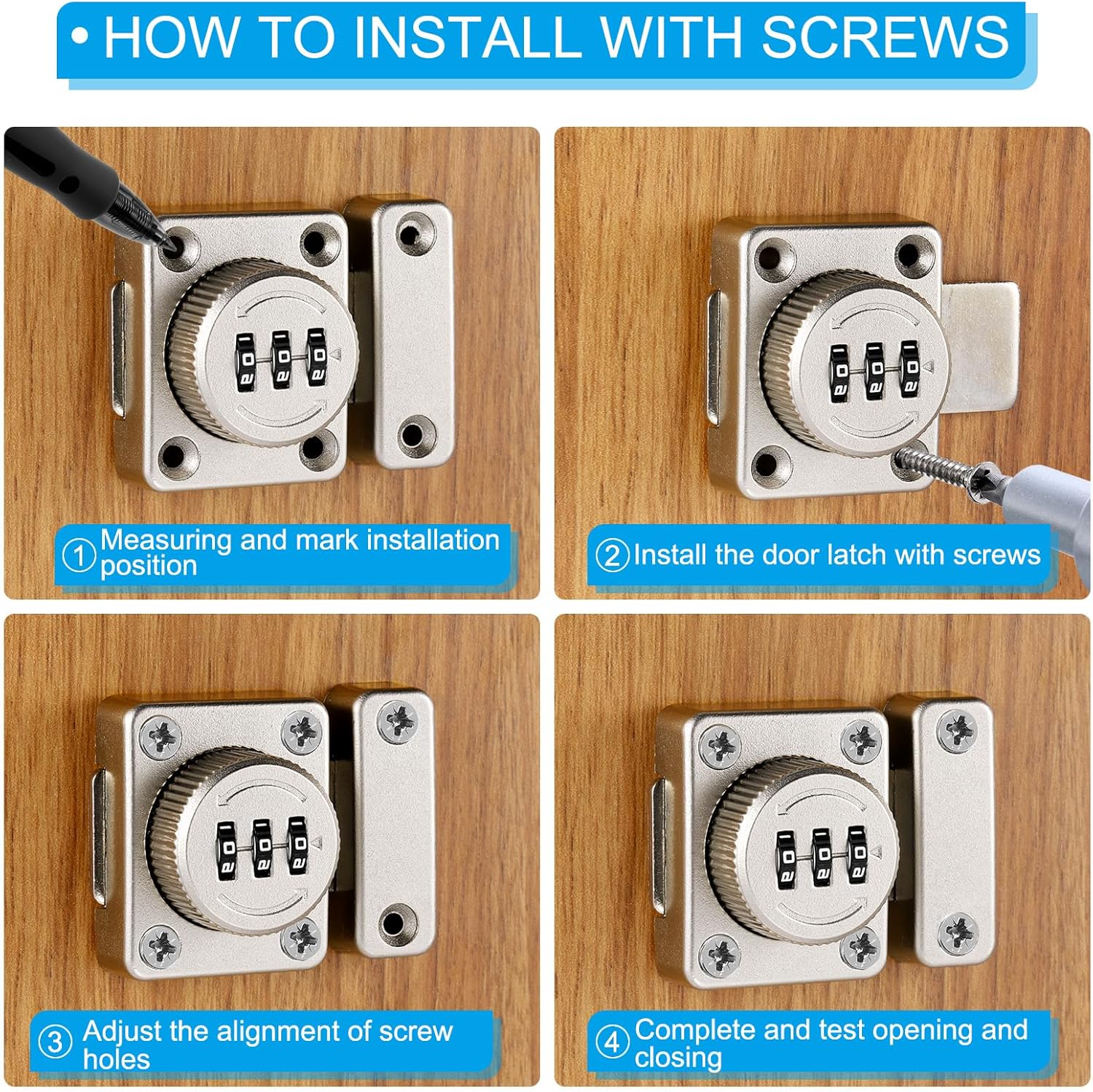 • HOW TO INSTALL WITH SCREWS

① Measuring and mark installation position

② Install the door latch with screws

③ Adjust the alignment of screw holes

④ Complete and test opening and closing