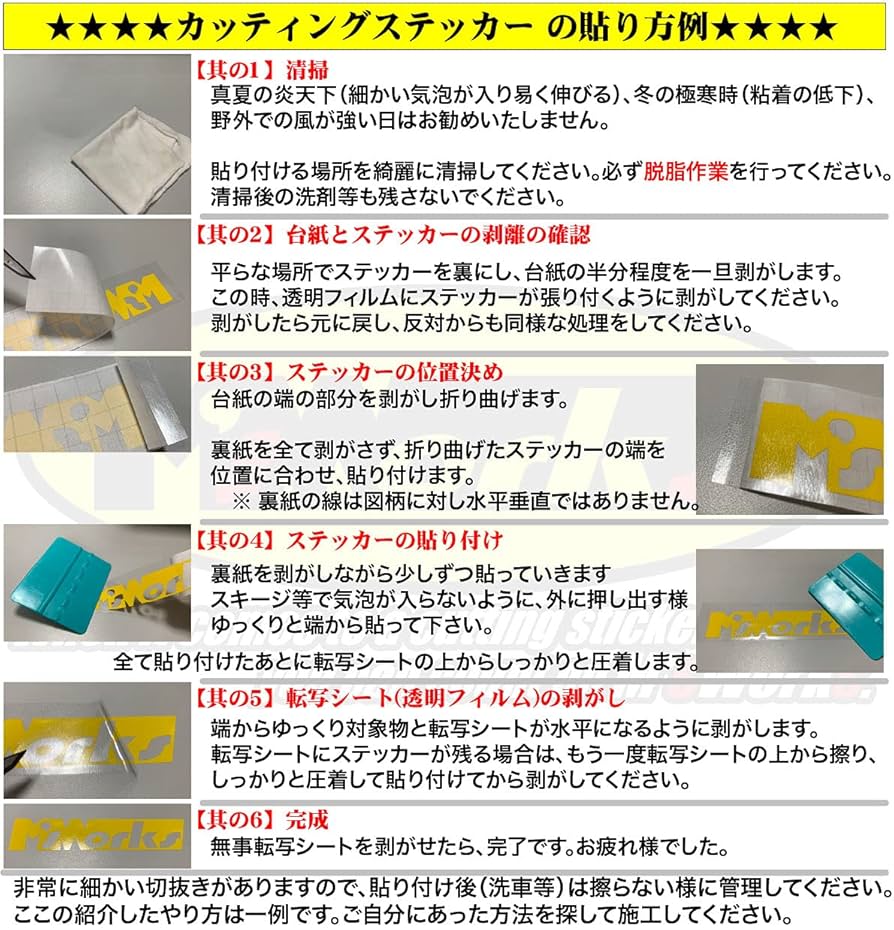 ★★★★カッティングステッカー の貼り方例★★★★

【其の1】 清掃
真夏の炎天下(細かい気泡が入り易く伸びる)、冬の極寒時(粘着の低下)、野外での風が強い日はお勧めいたしません。

貼り付ける場所を綺麗に清掃してください。必ず脱脂作業を行ってください。清掃後の洗剤等も残さないでください。

【其の2】 台紙とステッカーの剥離の確認
平らな場所でステッカーを裏にし、台紙の半分程度を一旦剥がします。
この時、透明フィルムにステッカーが張り付くように剥がしてください。
剥がしたら元に戻し、反対からも同様な処理をしてください。

【其の3】 ステッカーの位置決め
台紙の端の部分を剥がし折り曲げます。

裏紙を全て剥がさず、折り曲げたステッカーの端を位置に合わせ、貼り付けます。
※ 裏紙の線は図柄に対し水平垂直ではありません。

【其の4】 ステッカーの貼り付け
裏紙を剥がしながら少しずつ貼っていきます
スキージ等で気泡が入らないように、外に押し出す様ゆっくりと端から貼って下さい。
全て貼り付けたあとに転写シートの上からしっかりと圧着します。

【其の5】 転写シート(透明フィルム)の剥がし
端からゆっくり対象物と転写シートが水平になるように剥がします。
転写シートにステッカーが残る場合は、もう一度転写シートの上から擦り、しっかりと圧着して貼り付けてから剥がしてください。

【其の6】 完成
無事転写シートを剥がせたら、完了です。お疲れ様でした。

非常に細かい切抜きがありますので、貼り付け後(洗車等)は擦らない様に管理してください。
ここの紹介したやり方は一例です。ご自分にあった方法を探して施工してください。