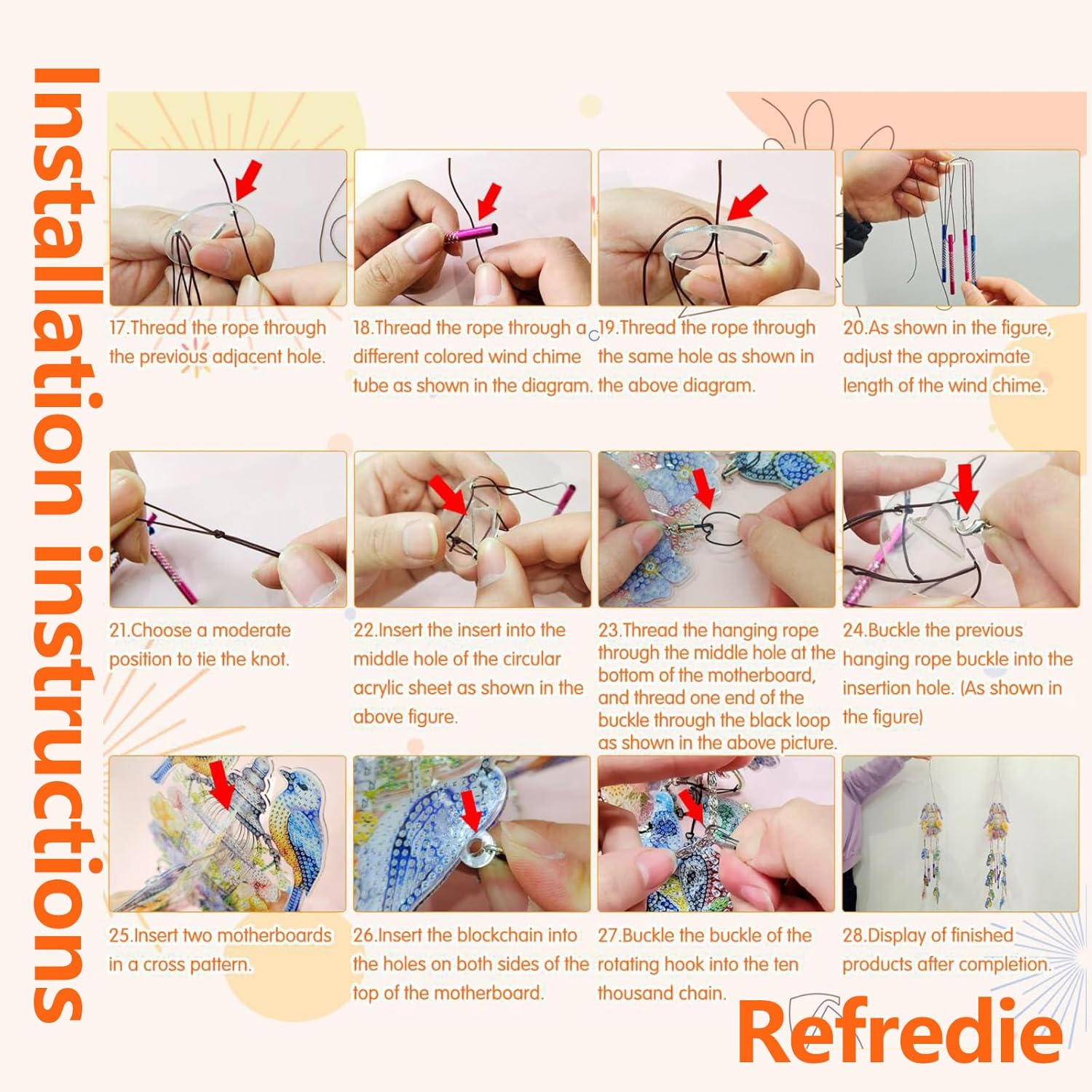 Installation instructions

17.Thread the rope through the previous adjacent hole.

18.Thread the rope through a different colored wind chime tube as shown in the diagram.

19.Thread the rope through the same hole as shown in the above diagram.

20.As shown in the figure, adjust the approximate length of the wind chime.

21.Choose a moderate position to tie the knot.

22.Insert the insert into the middle hole of the circular acrylic sheet as shown in the above figure.

23.Thread the hanging rope through the middle hole at the bottom of the motherboard, and thread one end of the buckle through the black loop as shown in the above picture.

24.Buckle the previous hanging rope buckle into the insertion hole. (As shown in the figure)

25.Insert two motherboards in a cross pattern.

26.Insert the blockchain into the holes on both sides of the top of the motherboard.

27.Buckle the buckle of the rotating hook into the ten thousand chain.

28.Display of finished products after completion.

Refredie