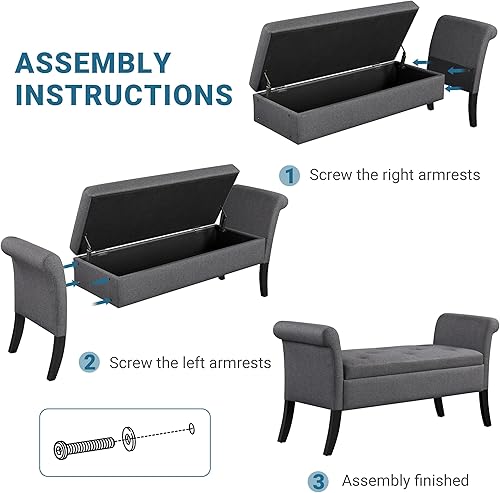 ASSEMBLY INSTRUCTIONS

1 Screw the right armrests

2 Screw the left armrests

3 Assembly finished