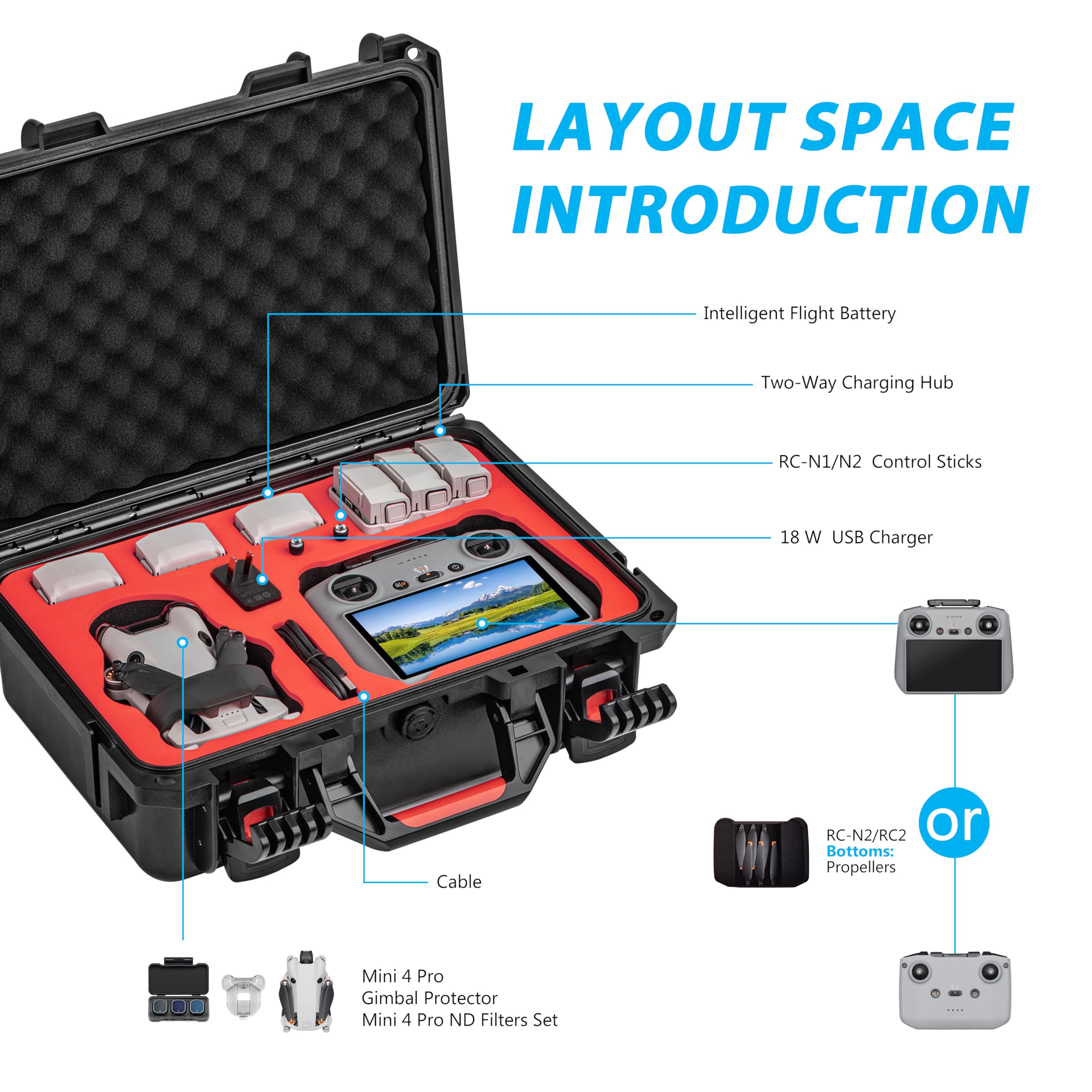 LAYOUT SPACE INTRODUCTION

Intelligent Flight Battery

Two-Way Charging Hub

RC-N1/N2 Control Sticks

18 W USB Charger

or

RC-N2/RC2
Bottoms:
Propellers

Cable

Mini 4 Pro
Gimbal Protector
Mini 4 Pro ND Filters Set