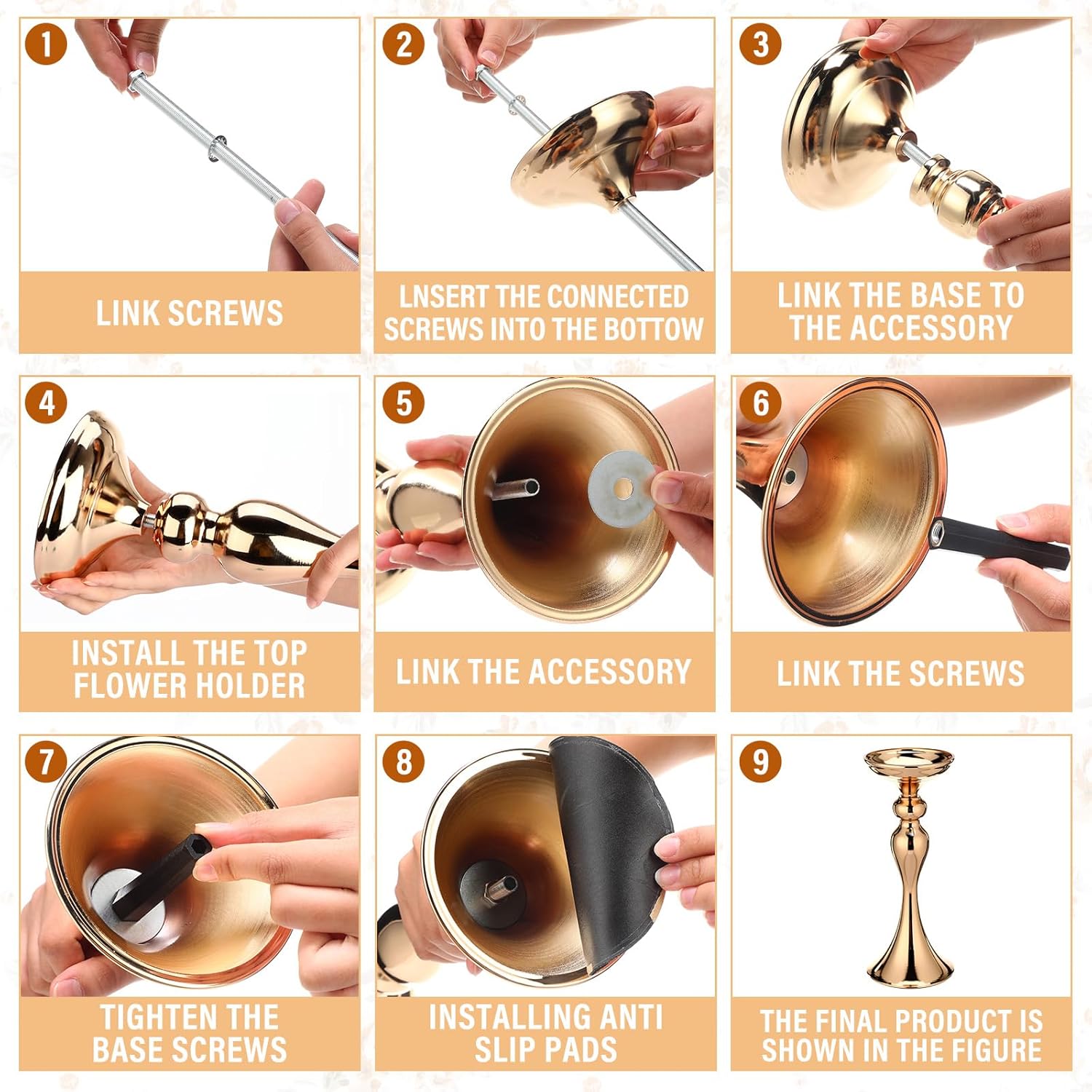 1
LINK SCREWS

2
LNSERT THE CONNECTED SCREWS INTO THE BOTTOW

3
LINK THE BASE TO THE ACCESSORY

4
INSTALL THE TOP FLOWER HOLDER

5
LINK THE ACCESSORY

6
LINK THE SCREWS

7
TIGHTEN THE BASE SCREWS

8
INSTALLING ANTI SLIP PADS

9
THE FINAL PRODUCT IS SHOWN IN THE FIGURE