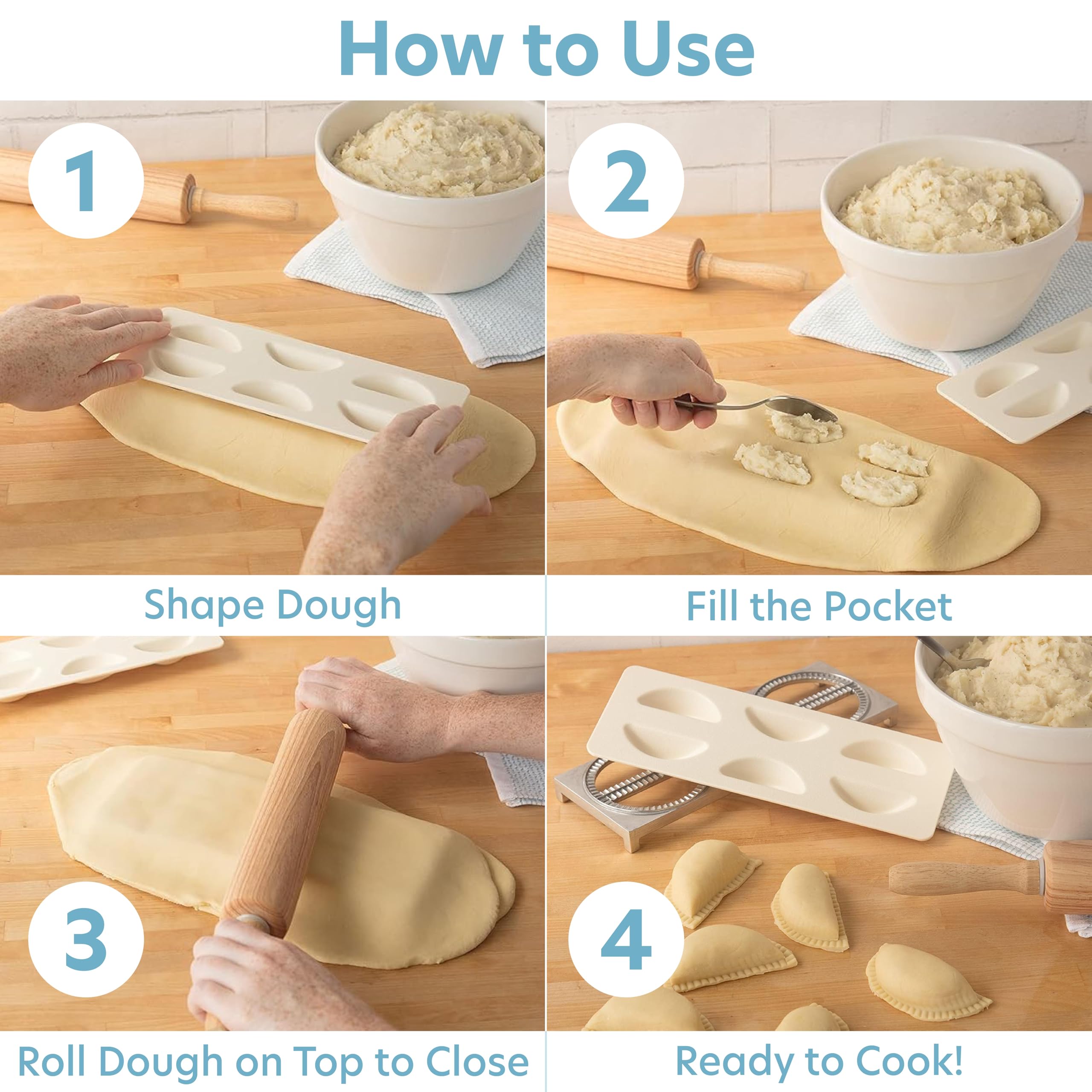 How to Use

1

Shape Dough

2

Fill the Pocket

3

Roll Dough on Top to Close

4

Ready to Cook!