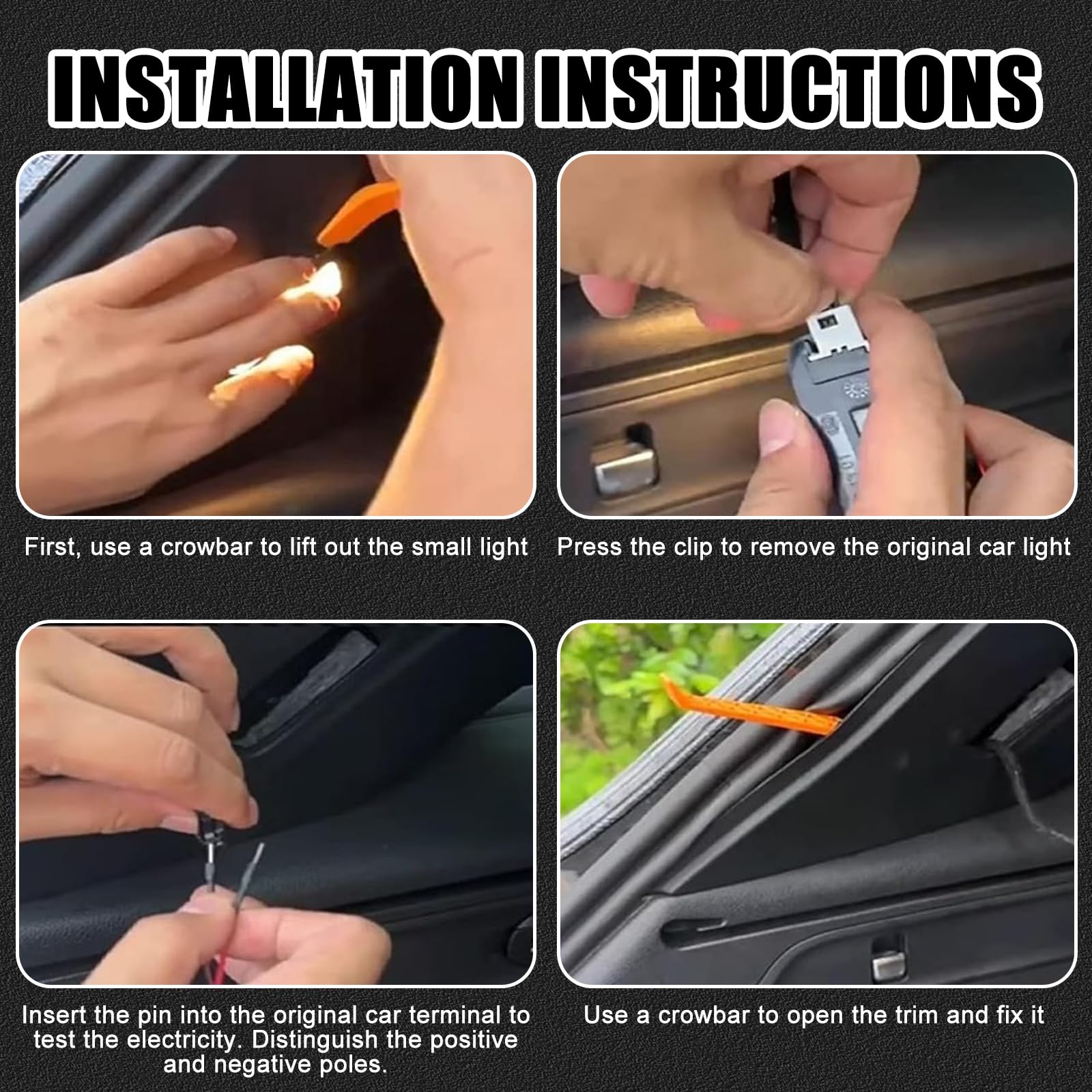 INSTALLATION INSTRUCTIONS

First, use a crowbar to lift out the small light

Press the clip to remove the original car light

Insert the pin into the original car terminal to test the electricity. Distinguish the positive and negative poles.

Use a crowbar to open the trim and fix it