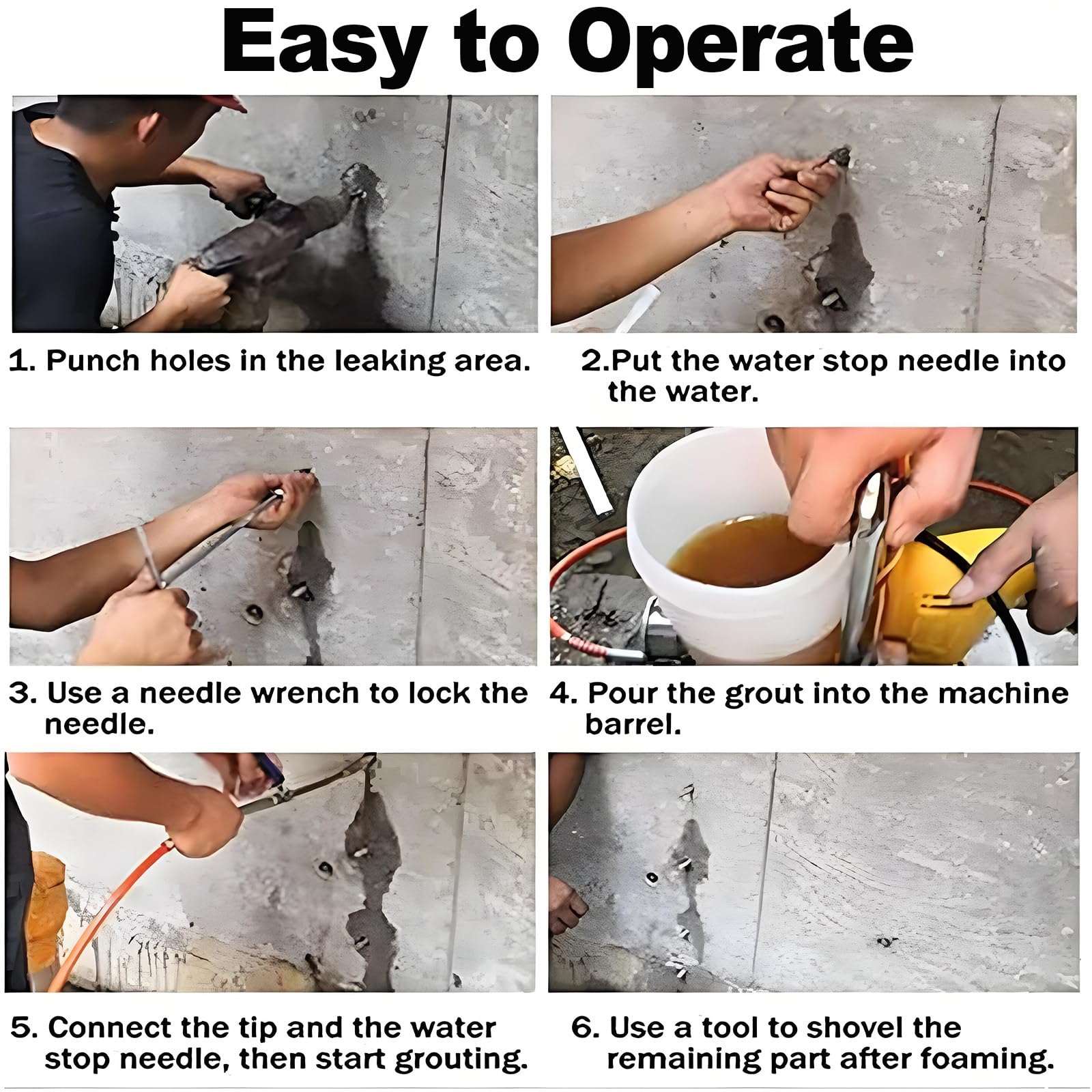 Easy to Operate

1. Punch holes in the leaking area.

2.Put the water stop needle into the water.

3. Use a needle wrench to lock the needle.

4. Pour the grout into the machine barrel.

5. Connect the tip and the water stop needle, then start grouting.

6. Use a tool to shovel the remaining part after foaming.