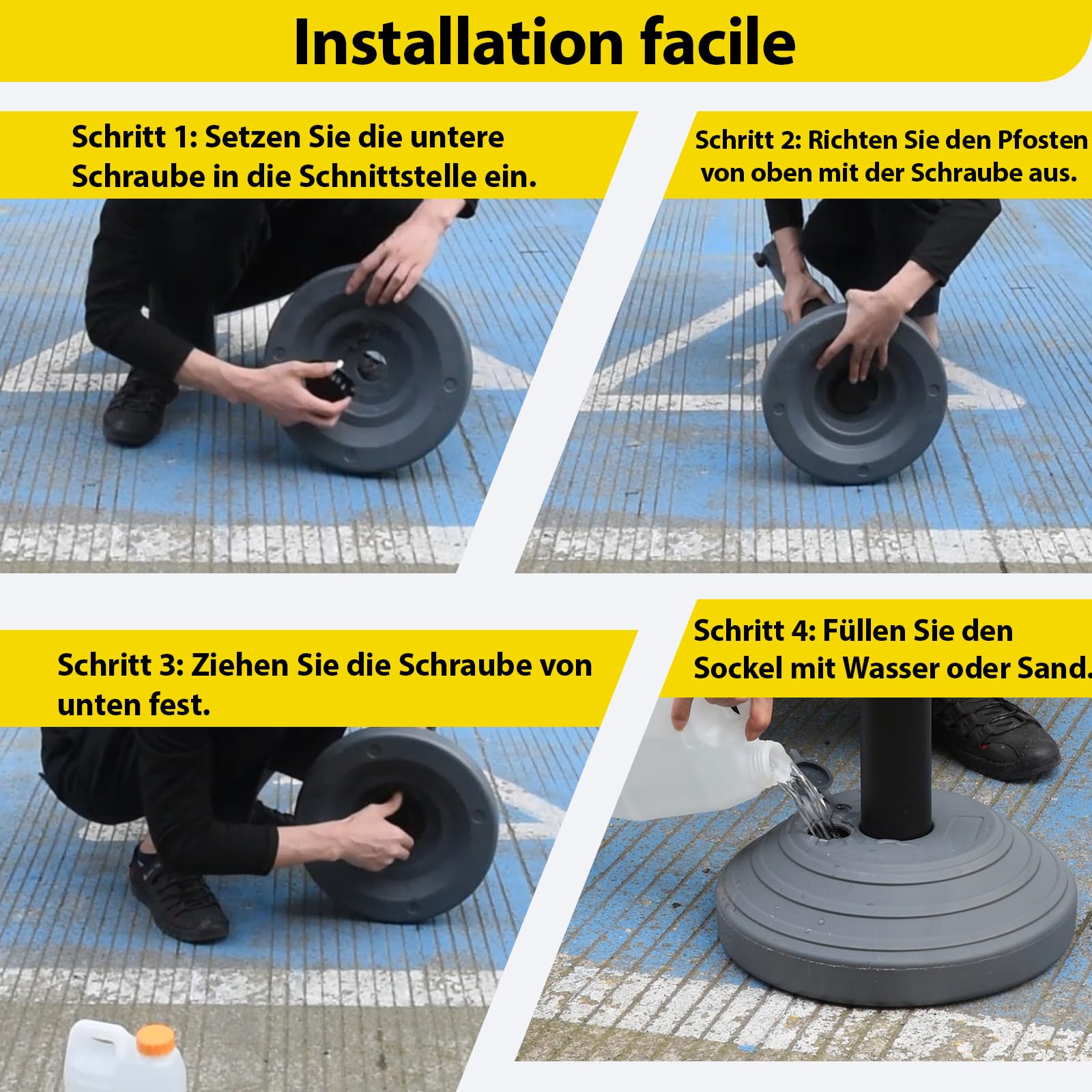 Installation facile

Schritt 1: Setzen Sie die untere Schraube in die Schnittstelle ein.

Schritt 2: Richten Sie den Pfosten von oben mit der Schraube aus.

Schritt 3: Ziehen Sie die Schraube von unten fest.

Schritt 4: Füllen Sie den Sockel mit Wasser oder Sand.