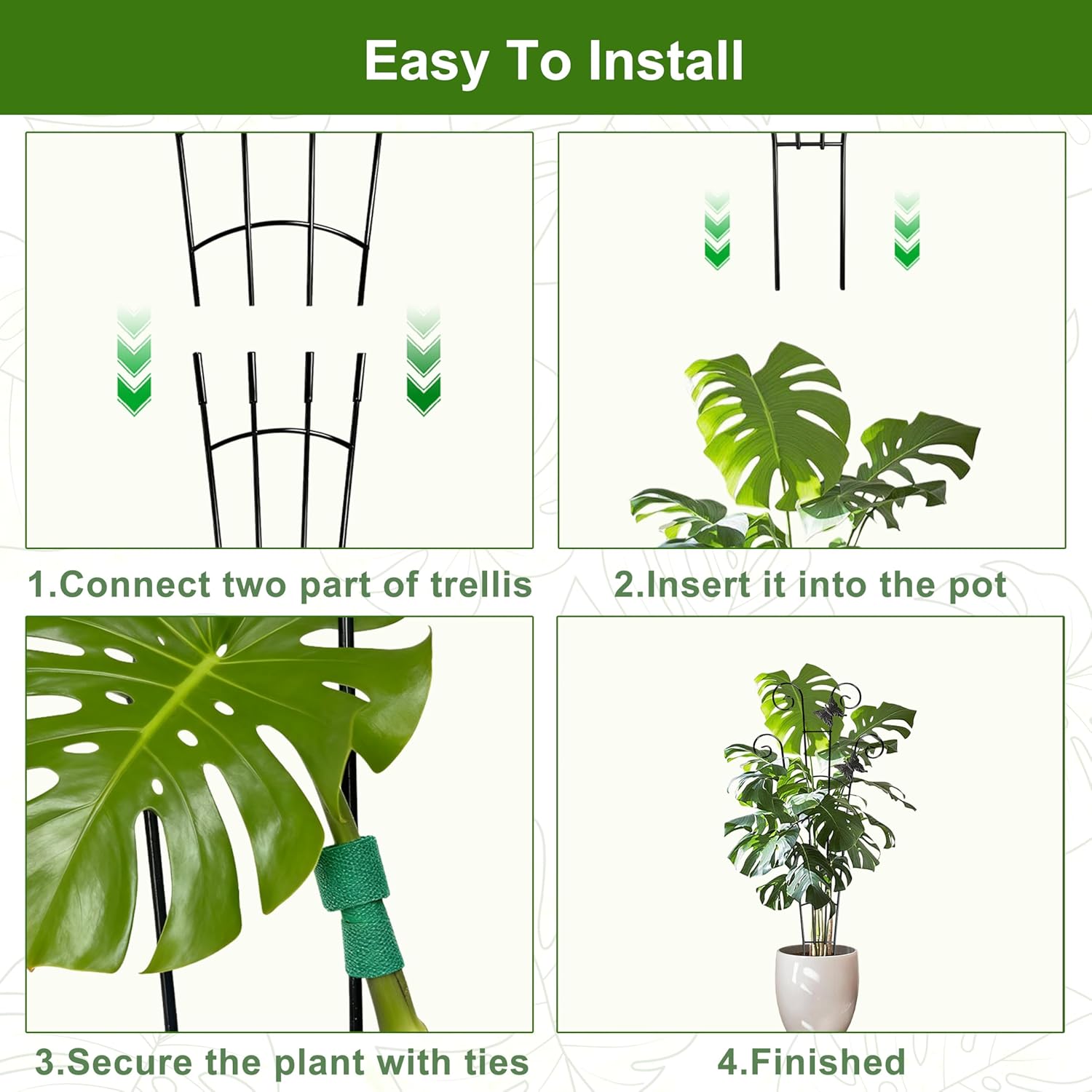 Easy To Install

1.Connect two part of trellis

2.Insert it into the pot

3.Secure the plant with ties

4.Finished