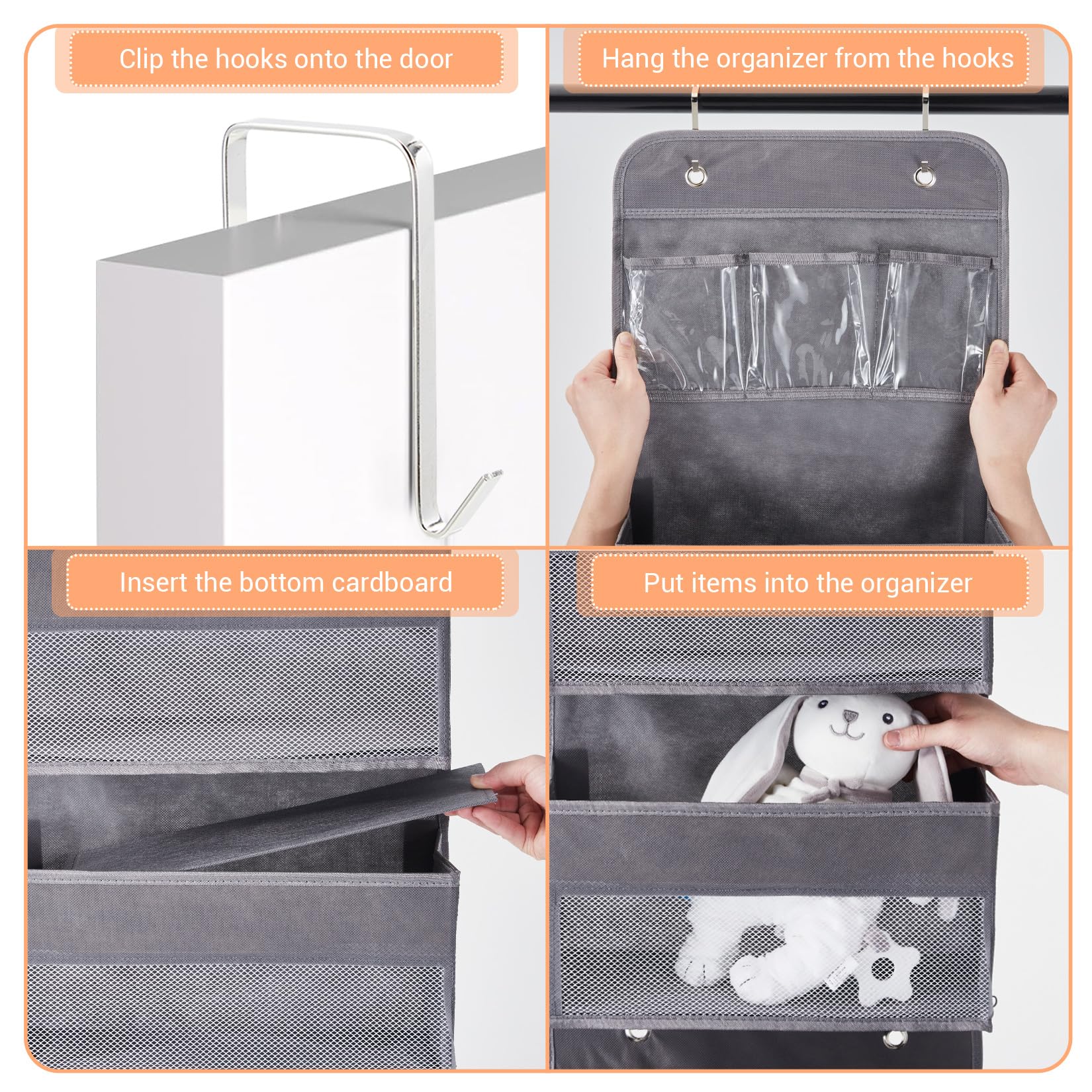 Clip the hooks onto the door

Hang the organizer from the hooks

Insert the bottom cardboard

Put items into the organizer