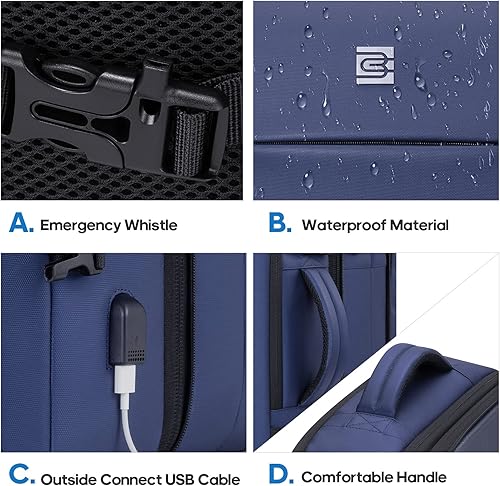 A. Emergency Whistle

B. Waterproof Material

C. Outside Connect USB Cable

D. Comfortable Handle