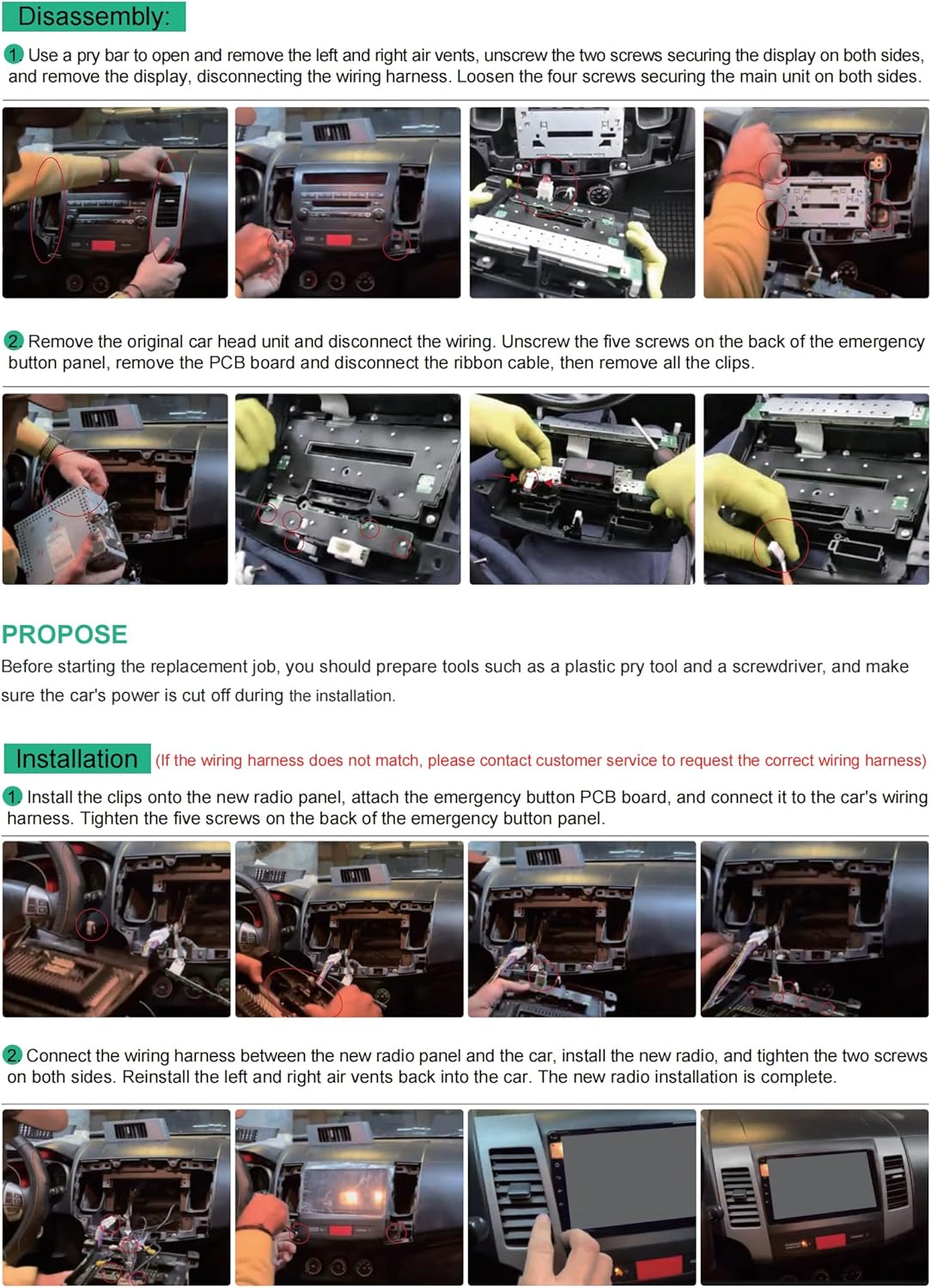 Disassembly:

1. Use a pry bar to open and remove the left and right air vents, unscrew the two screws securing the display on both sides, and remove the display, disconnecting the wiring harness. Loosen the four screws securing the main unit on both sides.

2. Remove the original car head unit and disconnect the wiring. Unscrew the five screws on the back of the emergency button panel, remove the PCB board and disconnect the ribbon cable, then remove all the clips.

PROPOSE

Before starting the replacement job, you should prepare tools such as a plastic pry tool and a screwdriver, and make sure the car's power is cut off during the installation.

Installation (If the wiring harness does not match, please contact customer service to request the correct wiring harness)

1. Install the clips onto the new radio panel, attach the emergency button PCB board, and connect it to the car's wiring harness. Tighten the five screws on the back of the emergency button panel.

2. Connect the wiring harness between the new radio panel and the car, install the new radio, and tighten the two screws on both sides. Reinstall the left and right air vents back into the car. The new radio installation is complete.