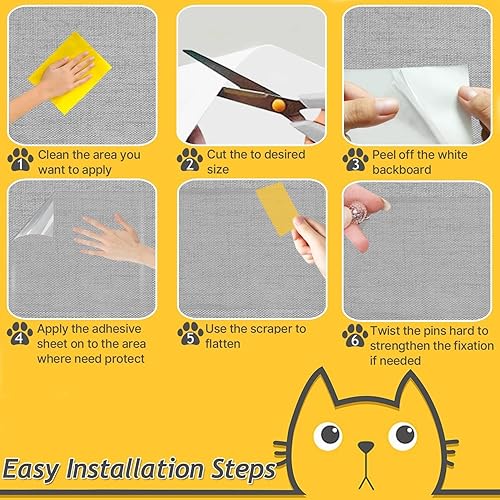 1 Clean the area you want to apply

2 Cut the to desired size

3 Peel off the white backboard

4 Apply the adhesive sheet on to the area where need protect

5 Use the scraper to flatten

6 Twist the pins hard to strengthen the fixation if needed

Easy Installation Steps