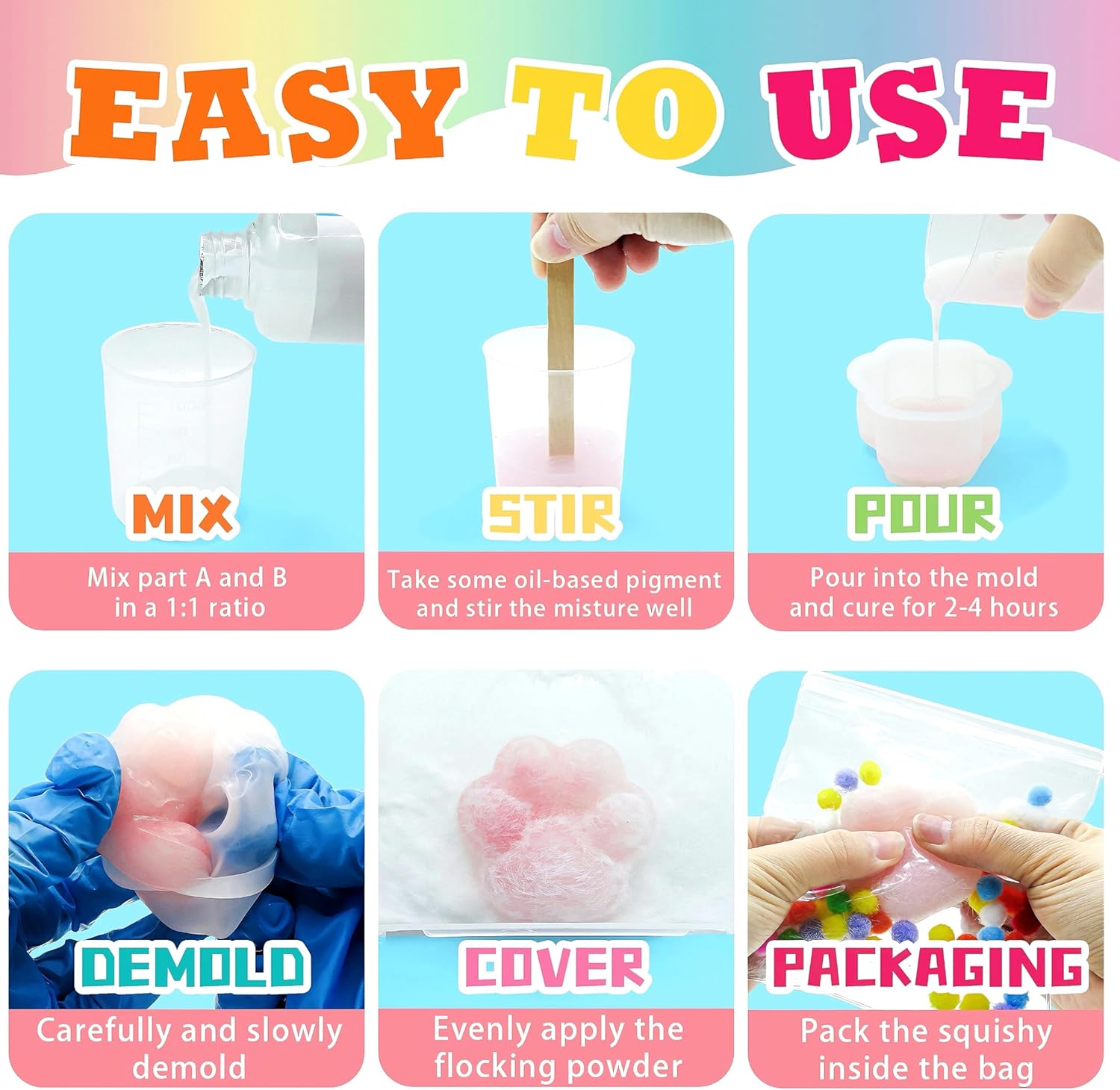 EASY TO USE

MIX

Mix part A and B in a 1:1 ratio

STIR

Take some oil-based pigment and stir the misture well

POUR

Pour into the mold and cure for 2-4 hours

DEMOLD

Carefully and slowly demold

COVER

Evenly apply the flocking powder

PACKAGING

Pack the squishy inside the bag