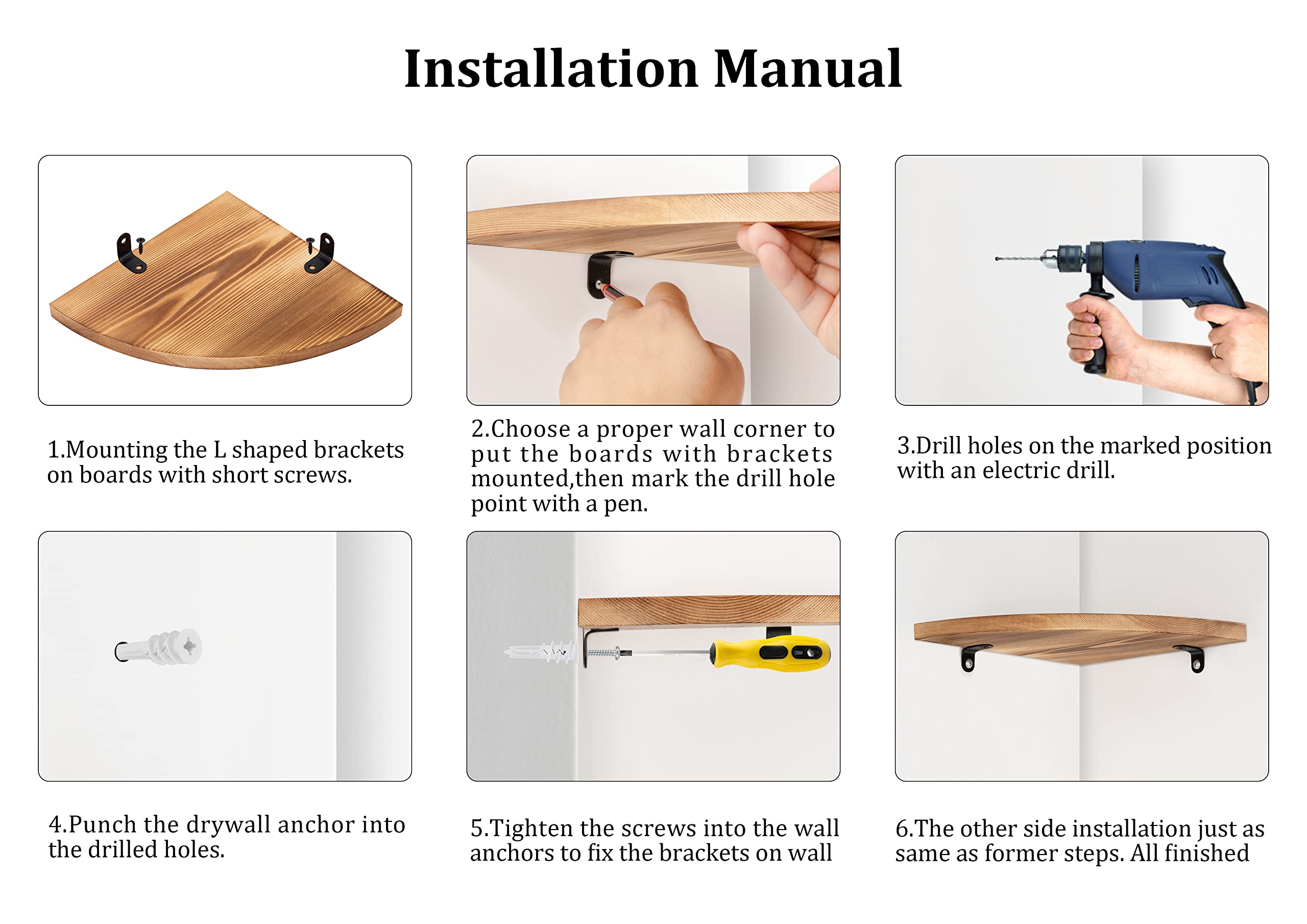 Installation Manual

1.Mounting the L shaped brackets on boards with short screws.

2.Choose a proper wall corner to put the boards with brackets mounted,then mark the drill hole point with a pen.

3.Drill holes on the marked position with an electric drill.

4.Punch the drywall anchor into the drilled holes.

5.Tighten the screws into the wall anchors to fix the brackets on wall

6.The other side installation just as same as former steps. All finished