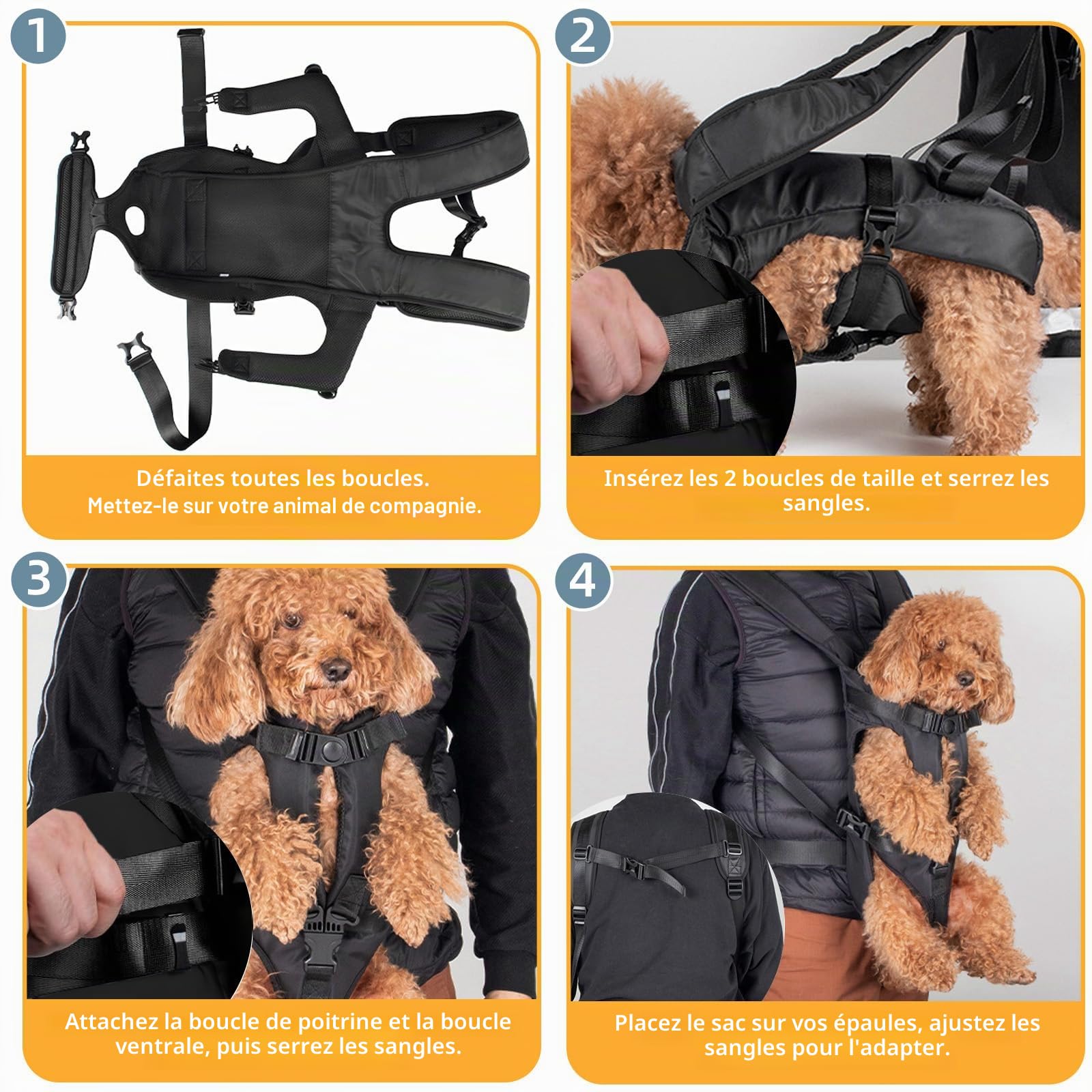 1

Défaites toutes les boucles.
Mettez-le sur votre animal de compagnie.

2

Insérez les 2 boucles de taille et serrez les sangles.

3

Attachez la boucle de poitrine et la boucle ventrale, puis serrez les sangles.

4

Placez le sac sur vos épaules, ajustez les sangles pour l'adapter.