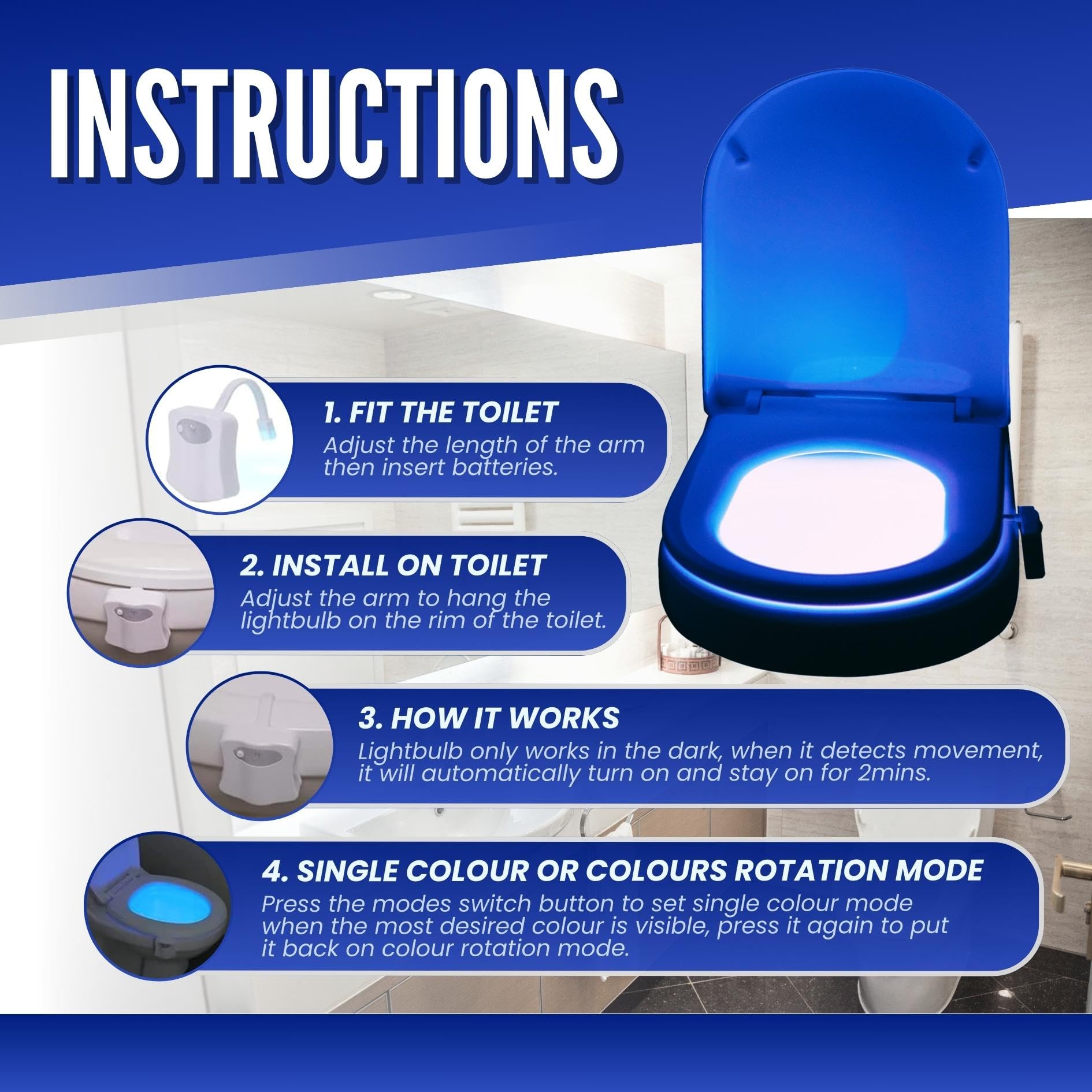 INSTRUCTIONS

1. FIT THE TOILET
Adjust the length of the arm then insert batteries.

2. INSTALL ON TOILET
Adjust the arm to hang the lightbulb on the rim of the toilet.

3. HOW IT WORKS
Lightbulb only works in the dark, when it detects movement, it will automatically turn on and stay on for 2mins.

4. SINGLE COLOUR OR COLOURS ROTATION MODE
Press the modes switch button to set single colour mode when the most desired colour is visible, press it again to put it back on colour rotation mode.