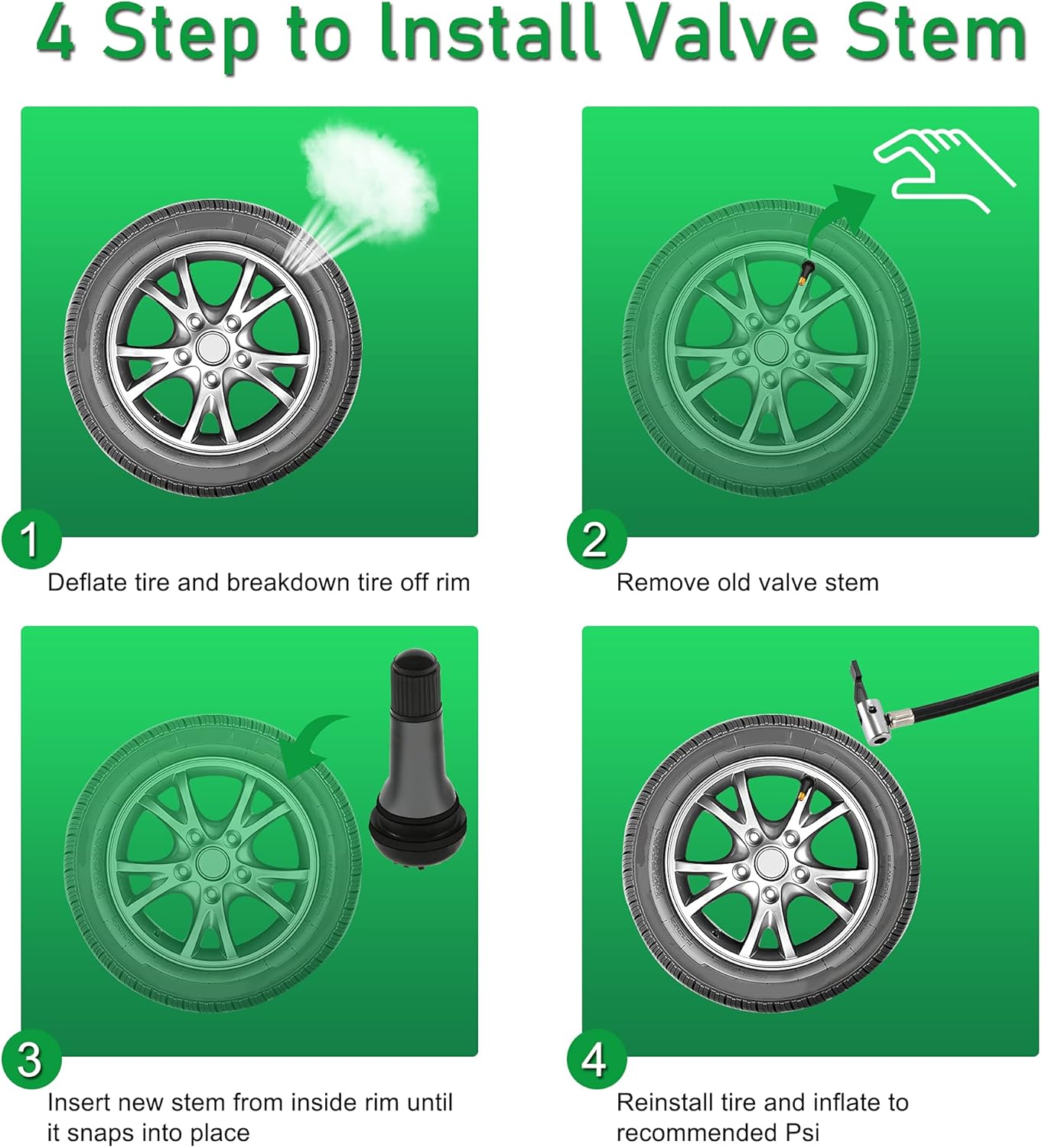 4 Step to Install Valve Stem

1
Deflate tire and breakdown tire off rim

2
Remove old valve stem

3
Insert new stem from inside rim until it snaps into place

4
Reinstall tire and inflate to recommended Psi