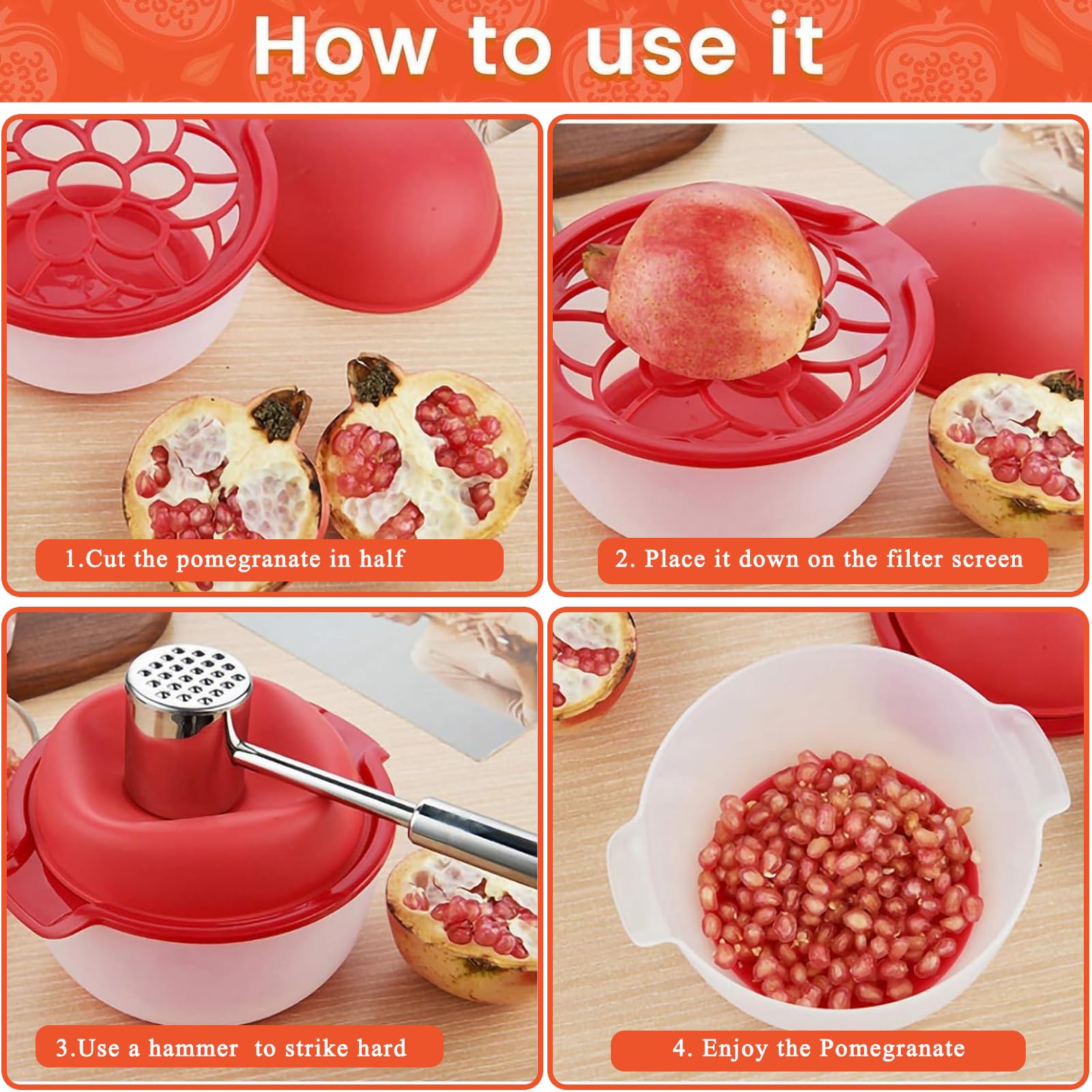 How to use it

1.Cut the pomegranate in half

2. Place it down on the filter screen

3.Use a hammer  to strike hard

4. Enjoy the Pomegranate